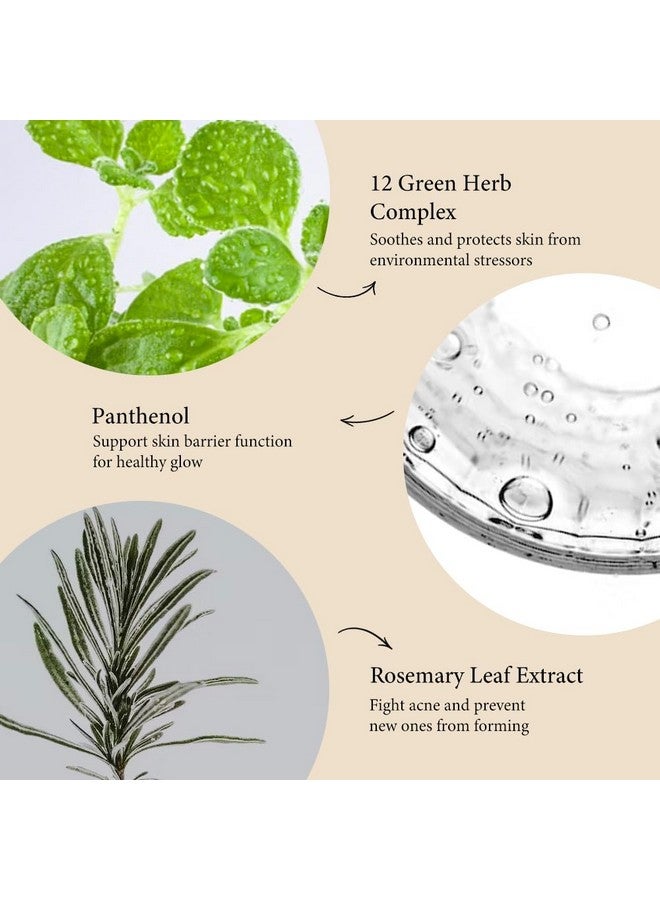 12 Green Herb Complex
Soothes and protects skin from environmental stressors

Panthenol
Support skin barrier function for healthy glow

Rosemary Leaf Extract
Fight acne and prevent new ones from forming