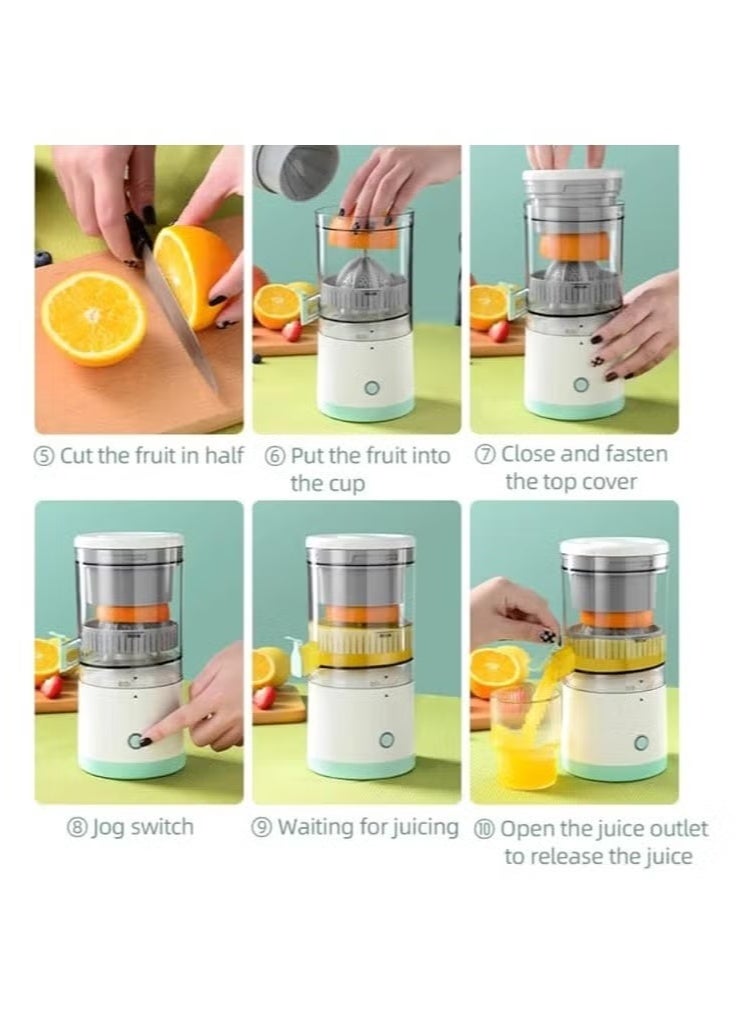 ⑤ Cut the fruit in half

⑥ Put the fruit into the cup

⑦ Close and fasten the top cover

⑧ Jog switch

⑨ Waiting for juicing

⑩ Open the juice outlet to release the juice