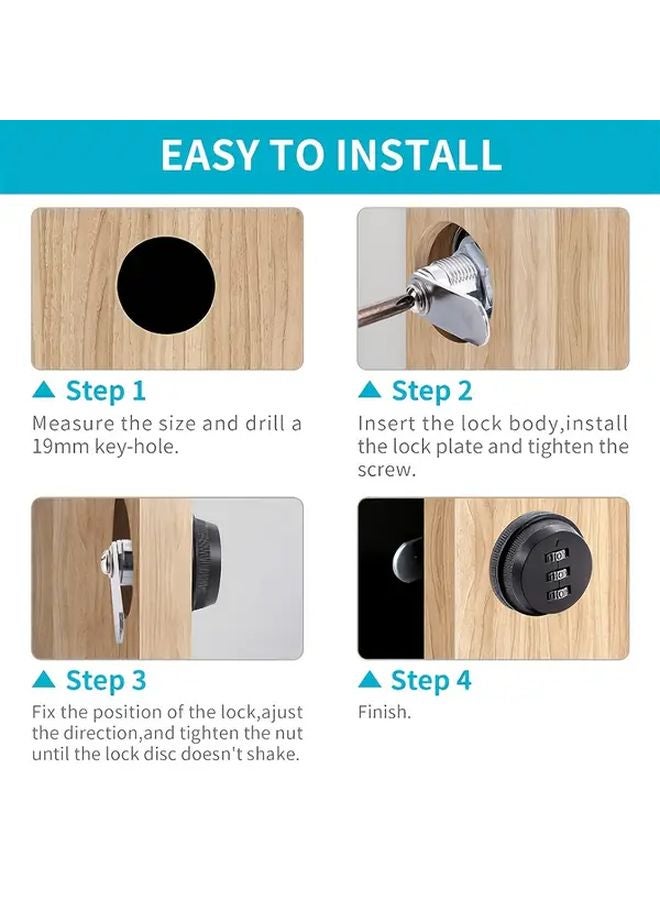 EASY TO INSTALL

▲ Step 1
Measure the size and drill a 19mm key-hole.

▲ Step 2
Insert the lock body,install the lock plate and tighten the screw.

▲ Step 3
Fix the position of the lock,ajust the direction,and tighten the nut until the lock disc doesn't shake.

▲ Step 4
Finish.