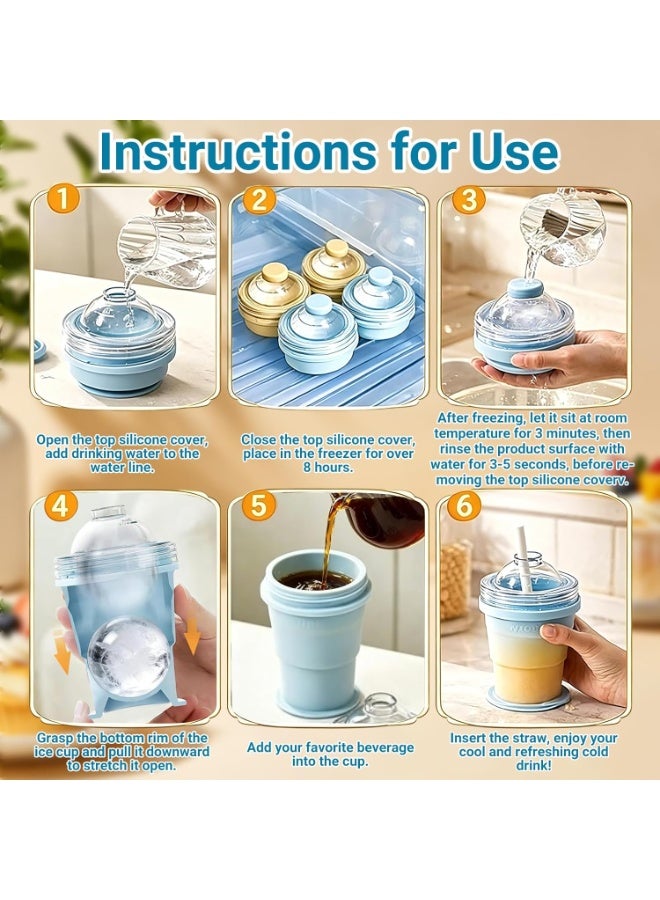 Instructions for Use

1

Open the top silicone cover, add drinking water to the water line.

2

Close the top silicone cover, place in the freezer for over 8 hours.

3

After freezing, let it sit at room temperature for 3 minutes, then rinse the product surface with water for 3-5 seconds, before removing the top silicone coverv.

4

Grasp the bottom rim of the ice cup and pull it downward to stretch it open.

5

Add your favorite beverage into the cup.

6

Insert the straw, enjoy your cool and refreshing cold drink!