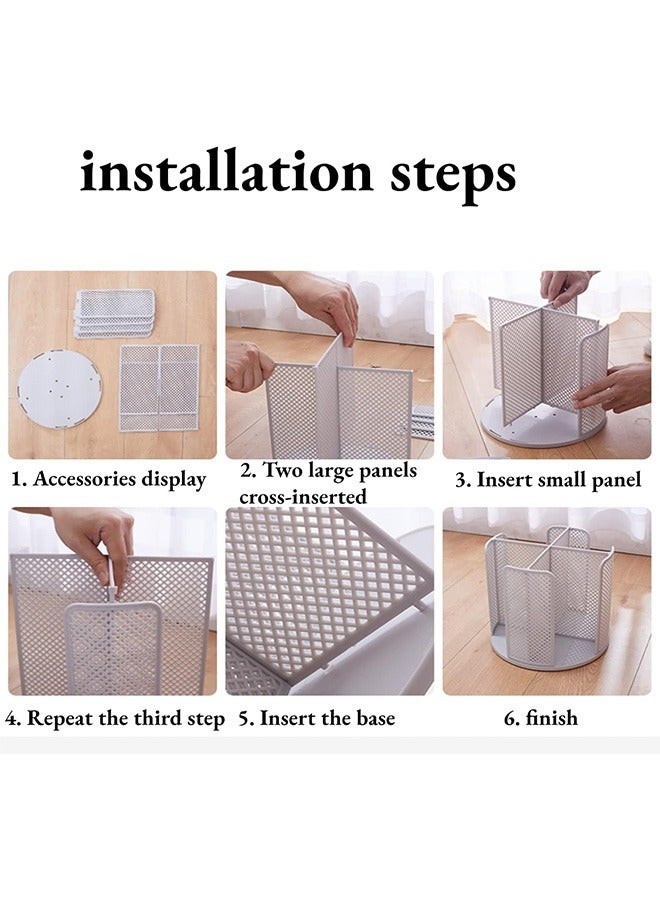 installation steps

1. Accessories display

2. Two large panels cross-inserted

3. Insert small panel

4. Repeat the third step

5. Insert the base

6. finish