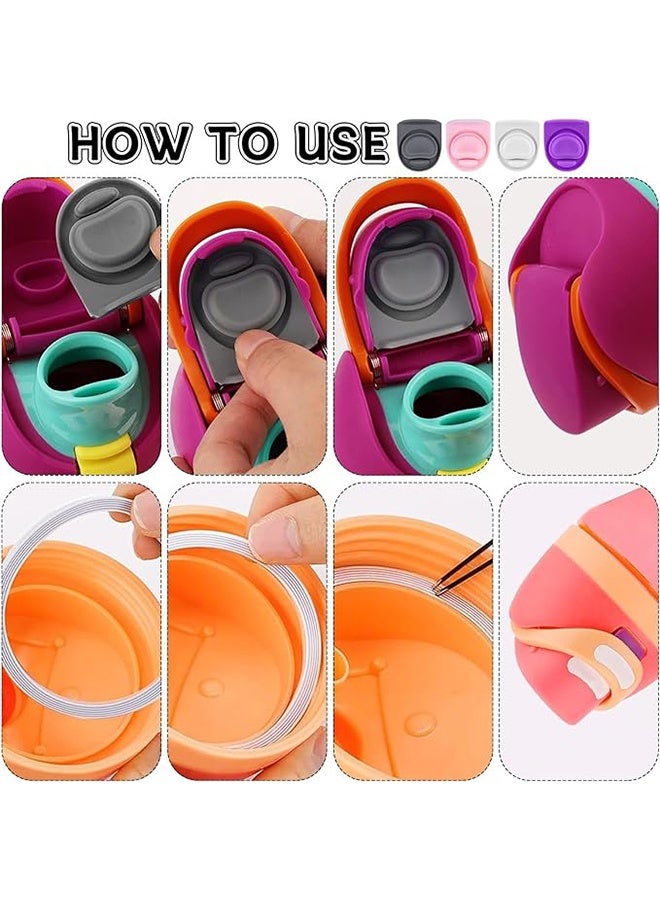 HOW TO USE