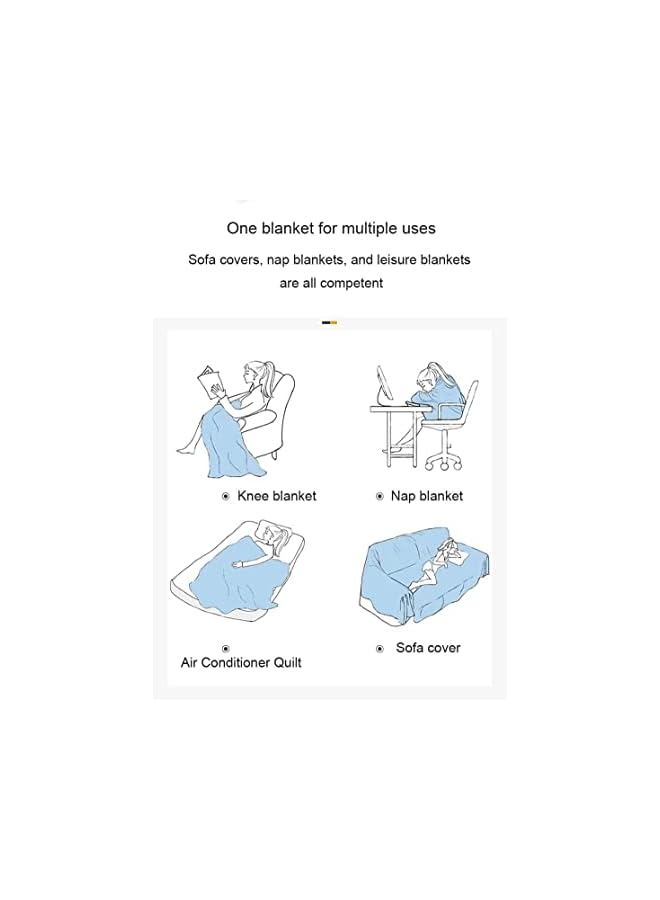 One blanket for multiple uses

Sofa covers, nap blankets, and leisure blankets are all competent

Knee blanket

Nap blanket

Air Conditioner Quilt

Sofa cover