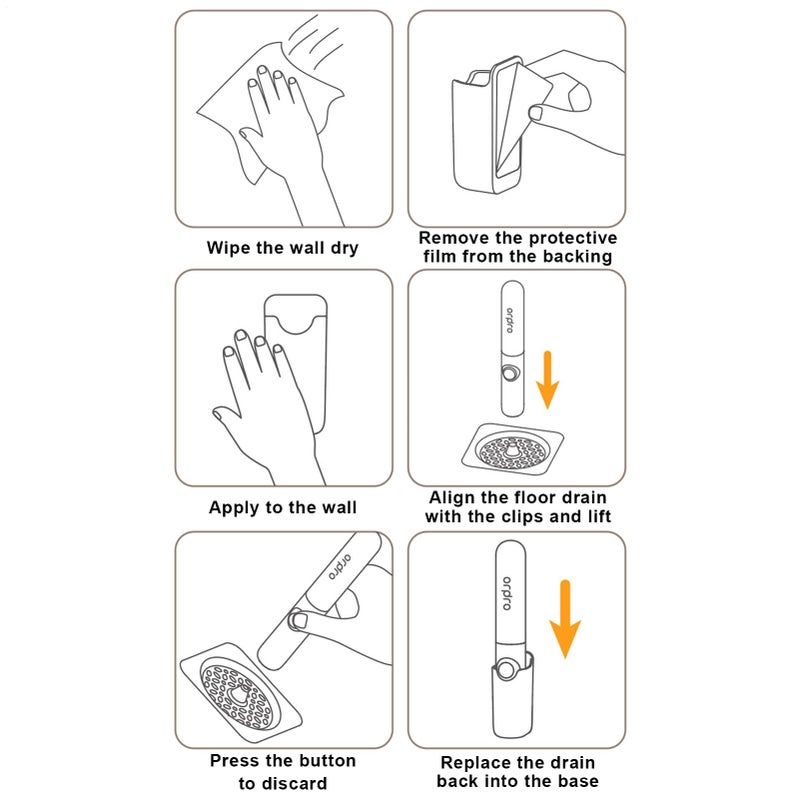 Wipe the wall dry

Remove the protective film from the backing

Apply to the wall

ordro

Align the floor drain with the clips and lift

ordro

Press the button to discard

ordro

Replace the drain back into the base