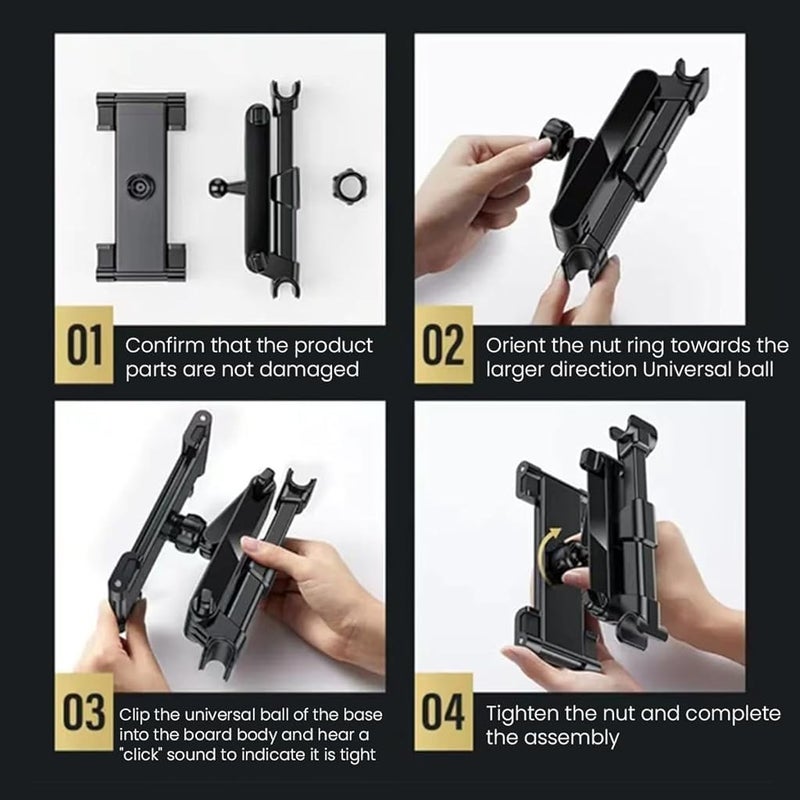 01 Confirm that the product parts are not damaged

02 Orient the nut ring towards the larger direction Universal ball

03 Clip the universal ball of the base into the board body and hear a "click" sound to indicate it is tight

04 Tighten the nut and complete the assembly