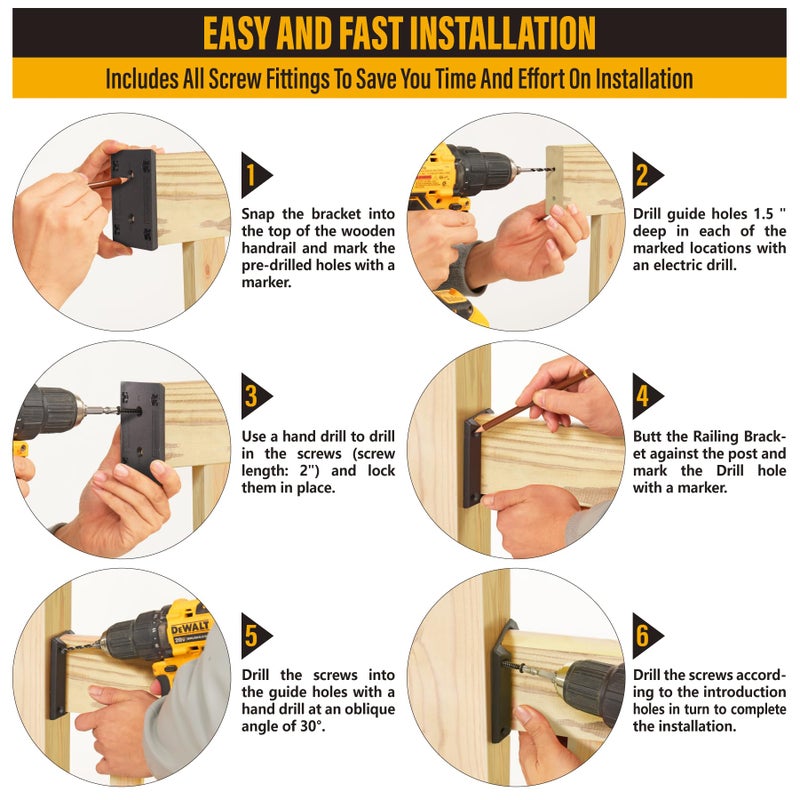 EASY AND FAST INSTALLATION

Includes All Screw Fittings To Save You Time And Effort On Installation

1

Snap the bracket into the top of the wooden handrail and mark the pre-drilled holes with a marker.

2

Drill guide holes 1.5 " deep in each of the marked locations with an electric drill.

3

Use a hand drill to drill in the screws (screw length: 2") and lock them in place.

4

Butt the Railing Bracket against the post and mark the Drill hole with a marker.

DEWALT

5

Drill the screws into the guide holes with a hand drill at an oblique angle of 30°.

6

Drill the screws according to the introduction holes in turn to complete the installation.