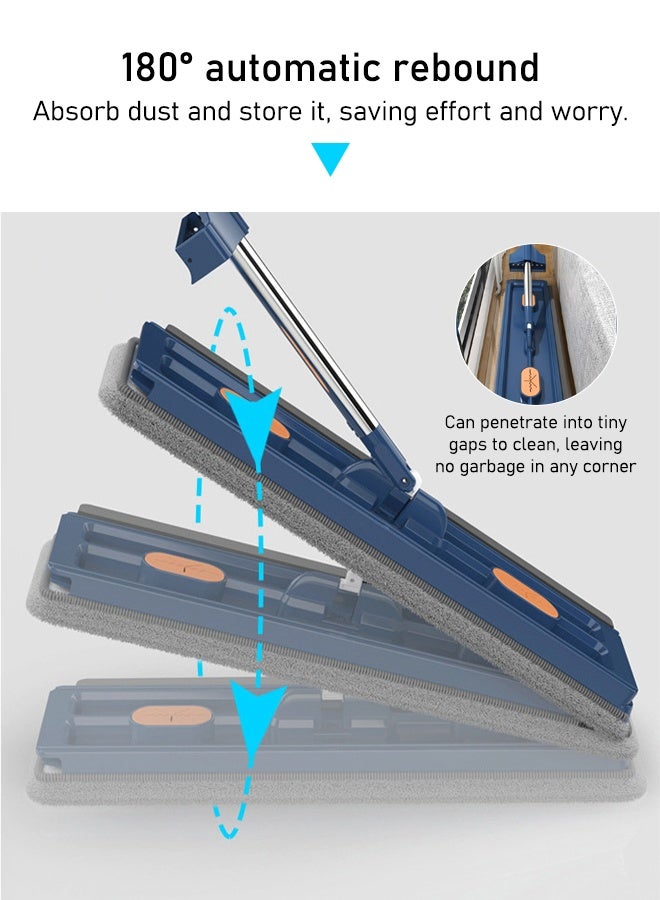 180° automatic rebound
Absorb dust and store it, saving effort and worry.

Can penetrate into tiny gaps to clean, leaving no garbage in any corner