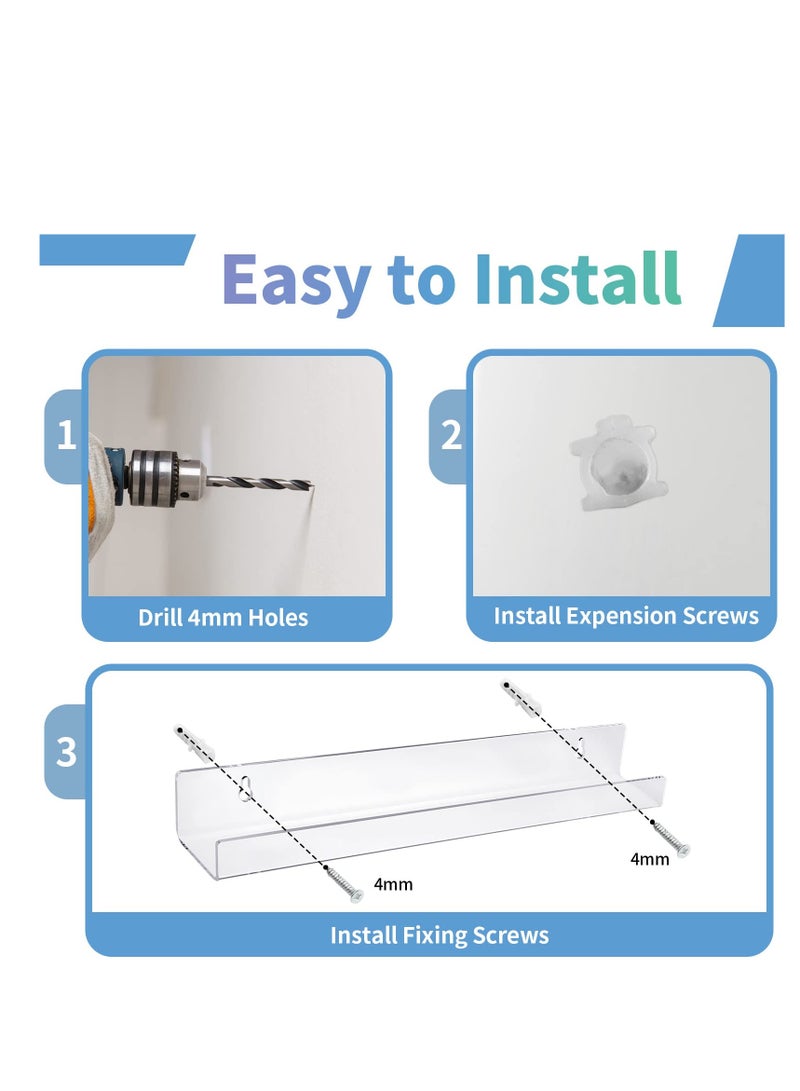 Easy to Install

1

Drill 4mm Holes

2

Install Expension Screws

3

4mm

4mm

Install Fixing Screws