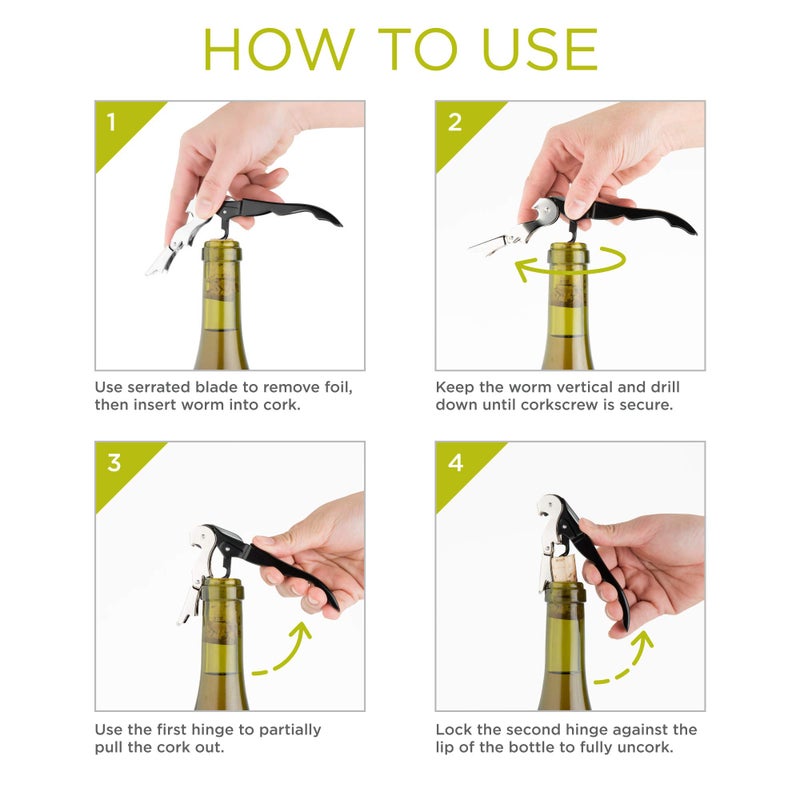 HOW TO USE

1

Use serrated blade to remove foil, then insert worm into cork.

2

Keep the worm vertical and drill down until corkscrew is secure.

3

Use the first hinge to partially pull the cork out.

4

Lock the second hinge against the lip of the bottle to fully uncork.