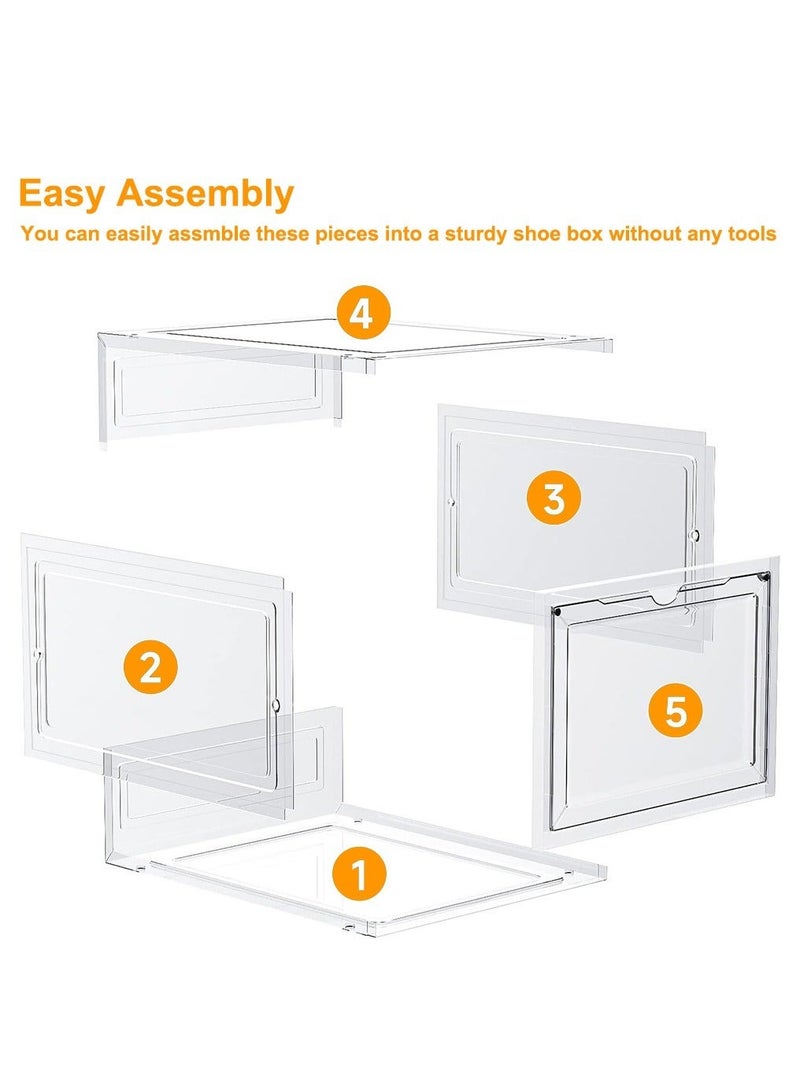 Easy Assembly
You can easily assmble these pieces into a sturdy shoe box without any tools

4

3

2

5

1