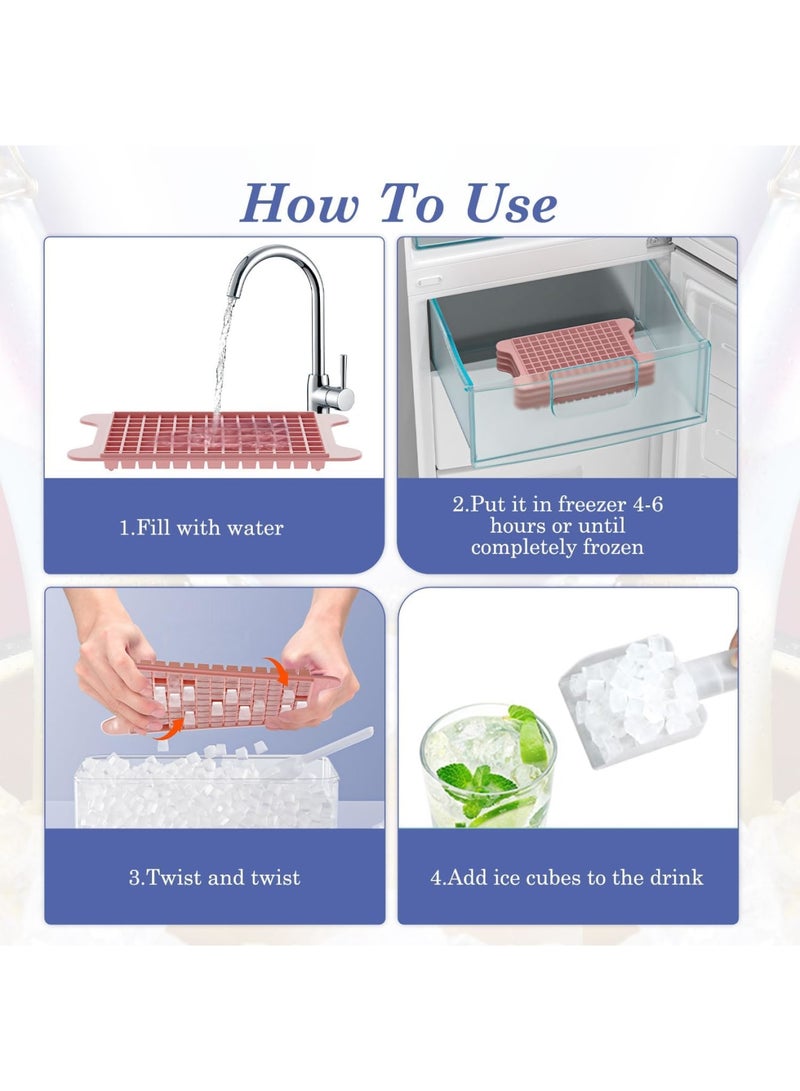 How To Use

1.Fill with water

2.Put it in freezer 4-6 hours or until completely frozen

3.Twist and twist

4.Add ice cubes to the drink