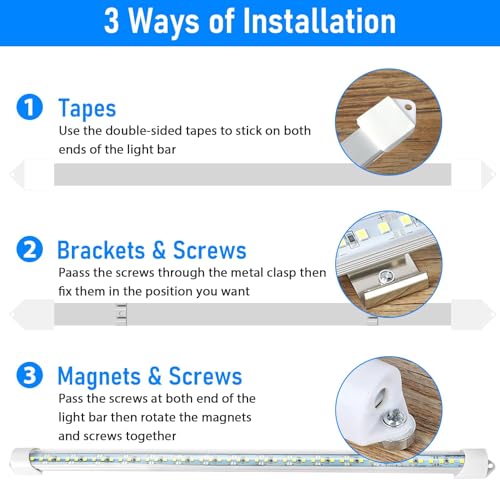 3 Ways of Installation

1 Tapes
Use the double-sided tapes to stick on both ends of the light bar

2 Brackets & Screws
Paass the screws through the metal clasp then fix them in the position you want

3 Magnets & Screws
Pass the screws at both end of the light bar then rotate the magnets and screws together