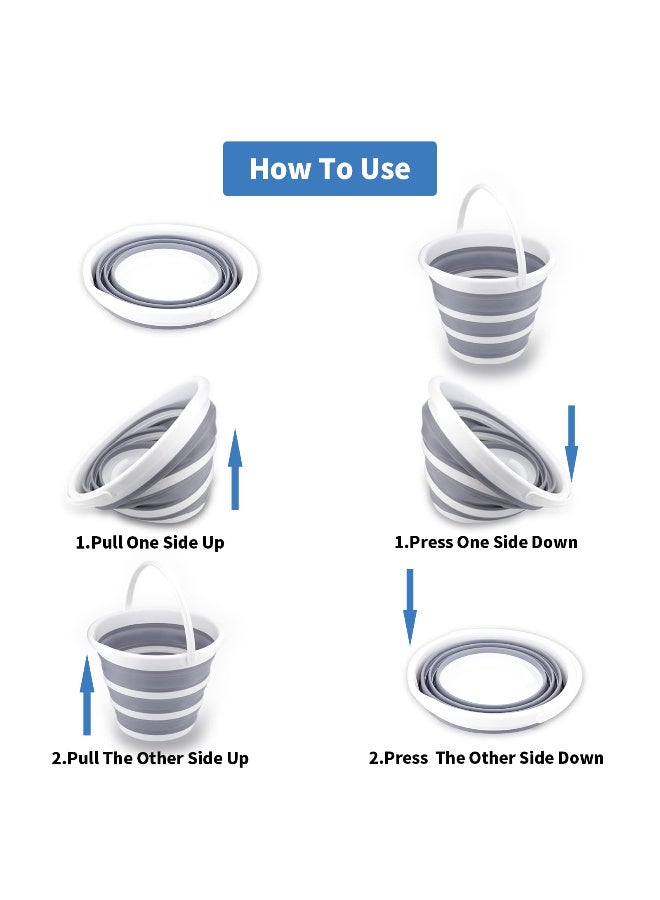 How To Use

1.Pull One Side Up

2.Pull The Other Side Up

1.Press One Side Down

2.Press The Other Side Down