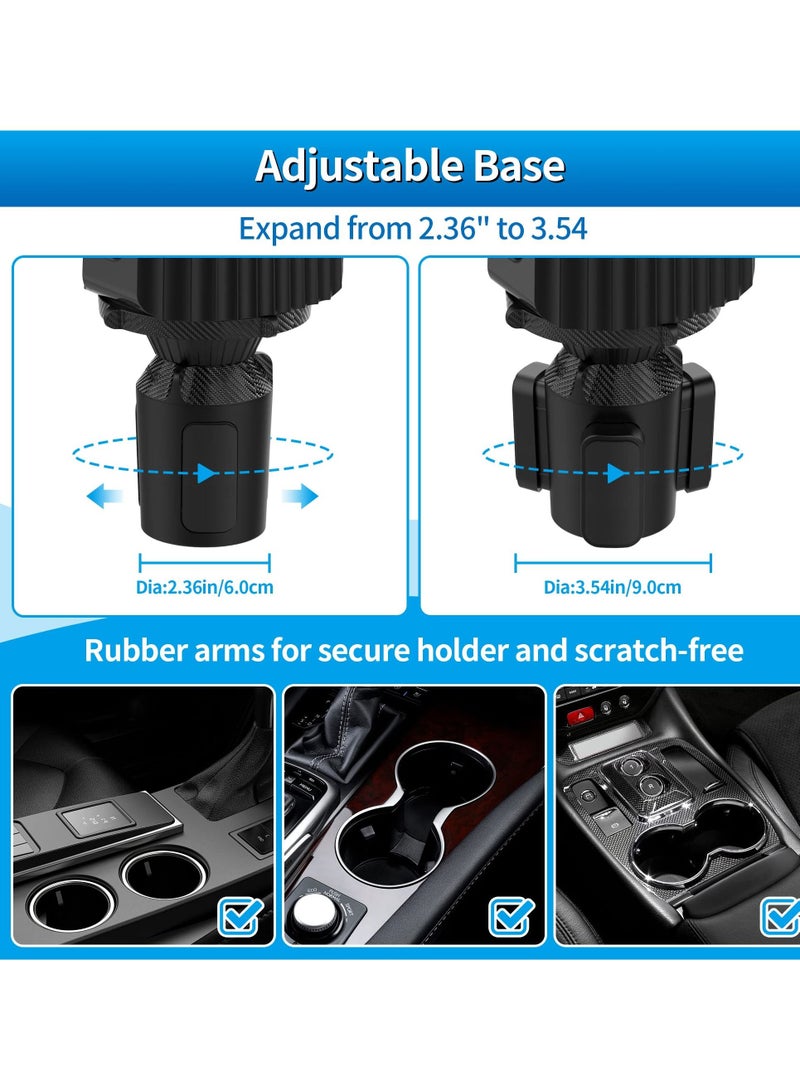 Adjustable Base

Expand from 2.36" to 3.54

Dia:2.36in/6.0cm

Dia:3.54in/9.0cm

Rubber arms for secure holder and scratch-free