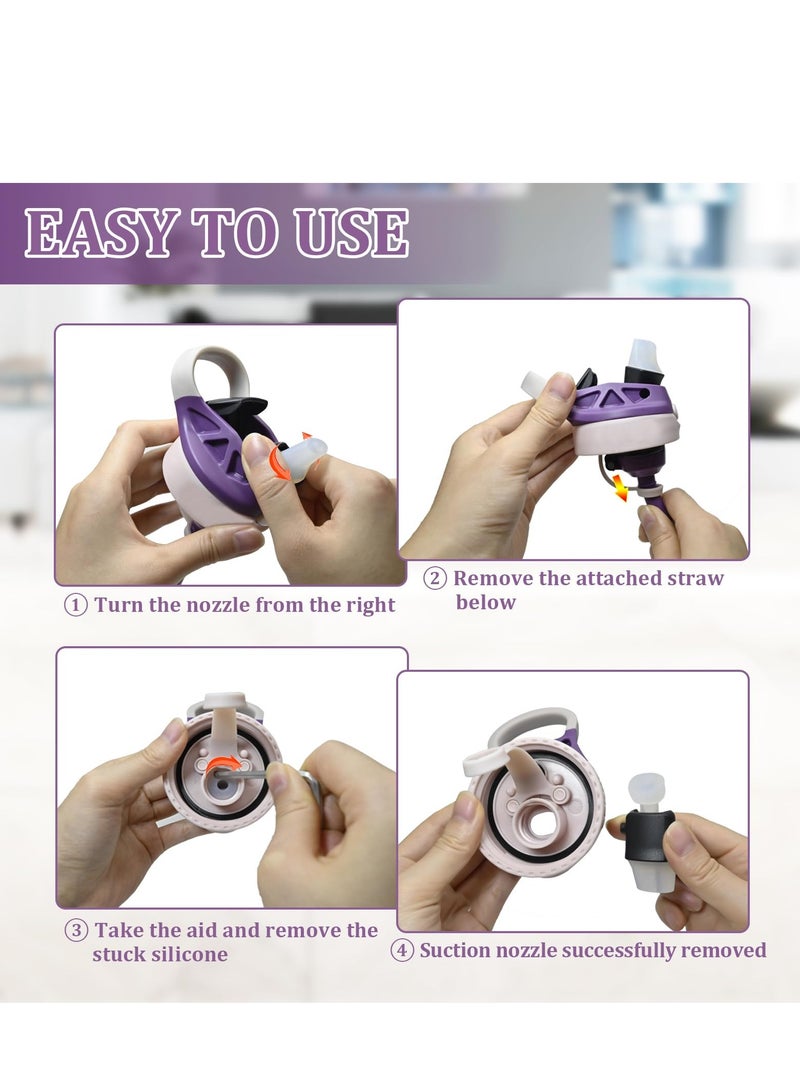 EASY TO USE

① Turn the nozzle from the right

② Remove the attached straw below

③ Take the aid and remove the stuck silicone

④ Suction nozzle successfully removed