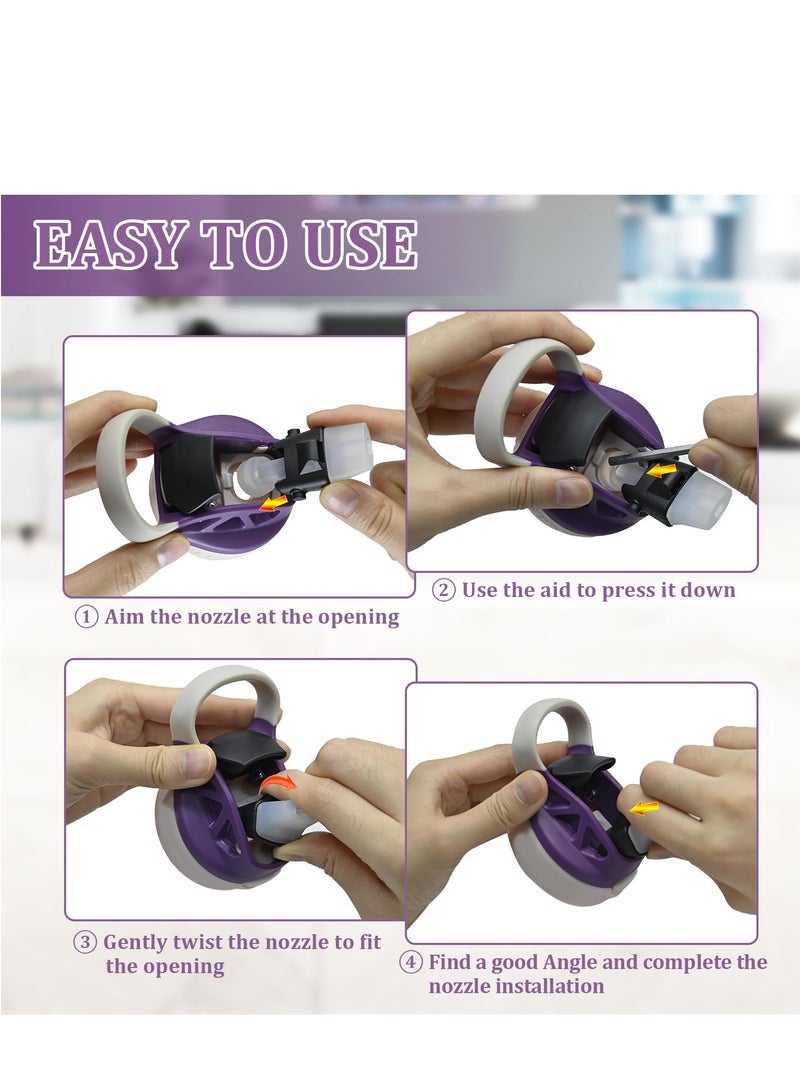 EASY TO USE

① Aim the nozzle at the opening

② Use the aid to press it down

③ Gently twist the nozzle to fit the opening

④ Find a good Angle and complete the nozzle installation