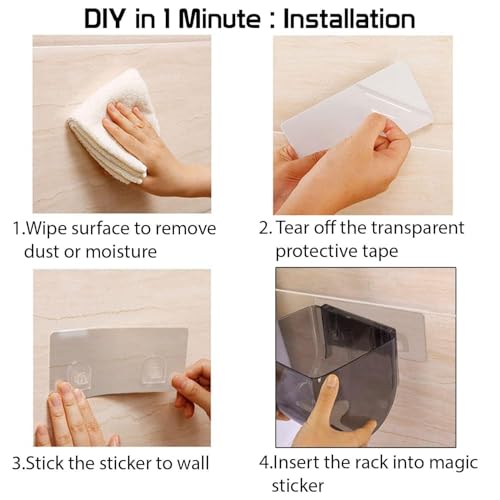 DIY in 1 Minute : Installation

1.Wipe surface to remove dust or moisture

2. Tear off the transparent protective tape

3.Stick the sticker to wall

4.Insert the rack into magic sticker