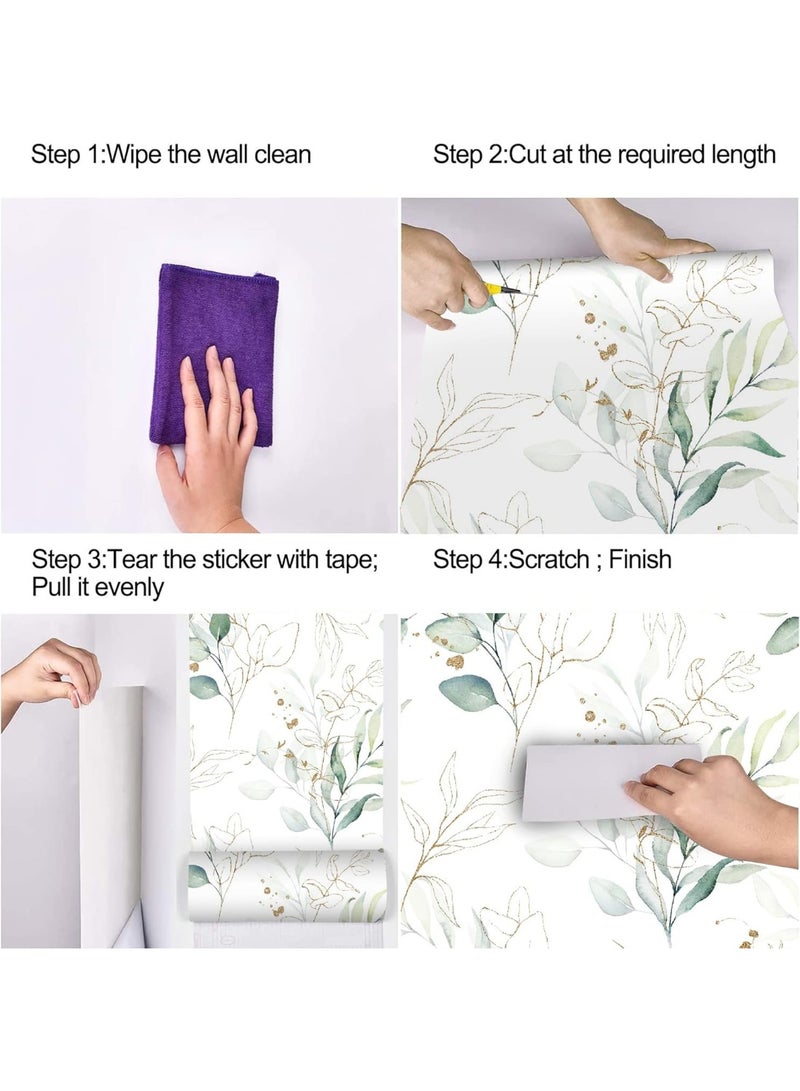 Step 1:Wipe the wall clean

Step 2:Cut at the required length

Step 3:Tear the sticker with tape; Pull it evenly

Step 4:Scratch ; Finish