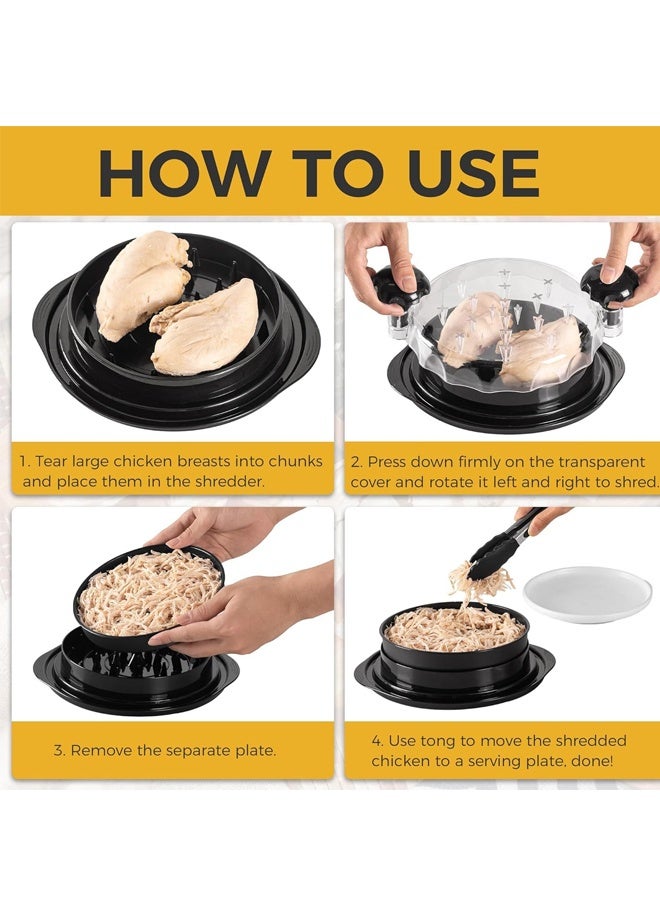 HOW TO USE

1. Tear large chicken breasts into chunks and place them in the shredder.

2. Press down firmly on the transparent cover and rotate it left and right to shred.

3. Remove the separate plate.

4. Use tong to move the shredded chicken to a serving plate, done!