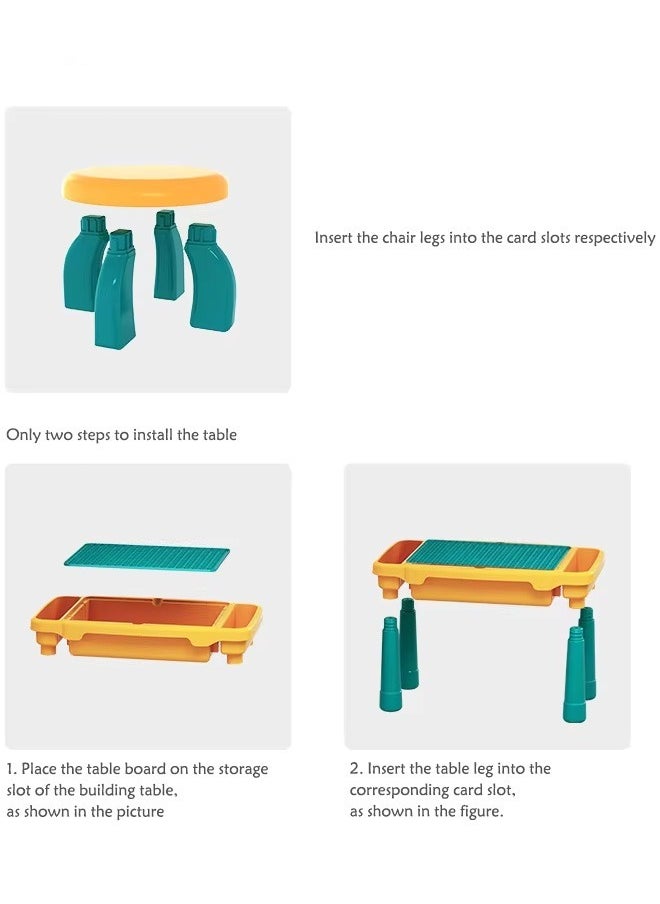 Insert the chair legs into the card slots respectively

Only two steps to install the table

1. Place the table board on the storage slot of the building table, as shown in the picture

2. Insert the table leg into the corresponding card slot, as shown in the figure.