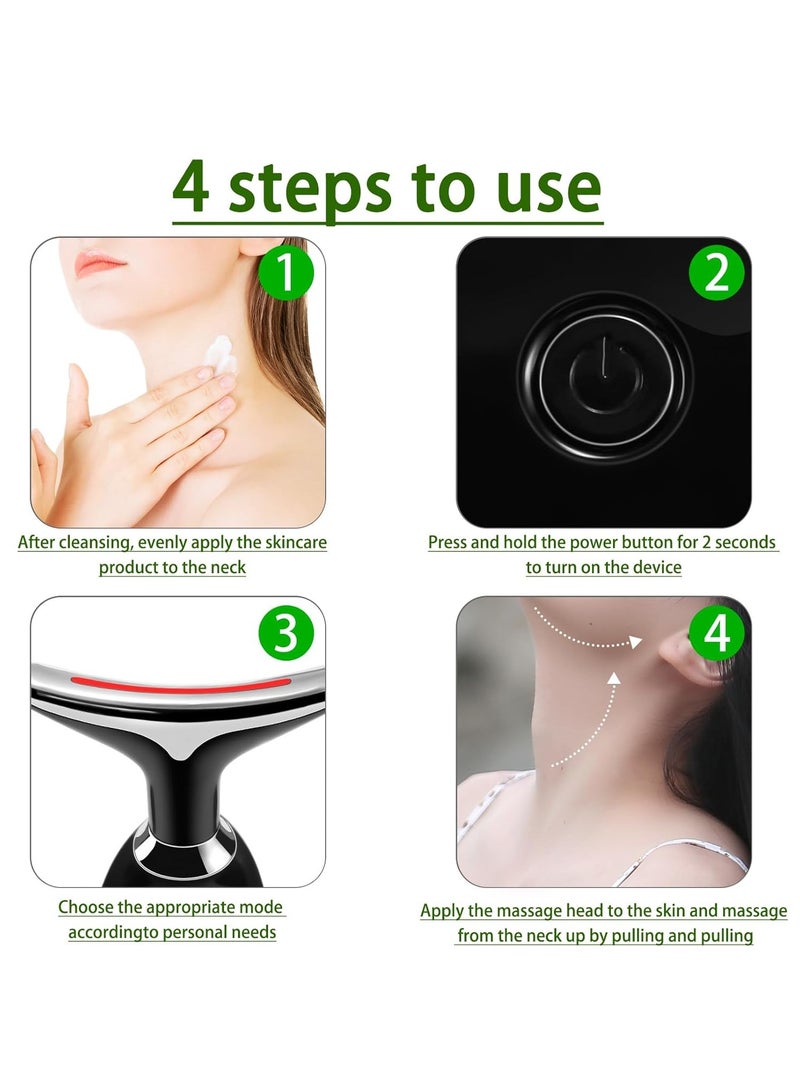 4 steps to use

1

After cleansing, evenly apply the skincare product to the neck

2

Press and hold the power button for 2 seconds to turn on the device

3

Choose the appropriate mode accordingto personal needs

4

Apply the massage head to the skin and massage from the neck up by pulling and pulling