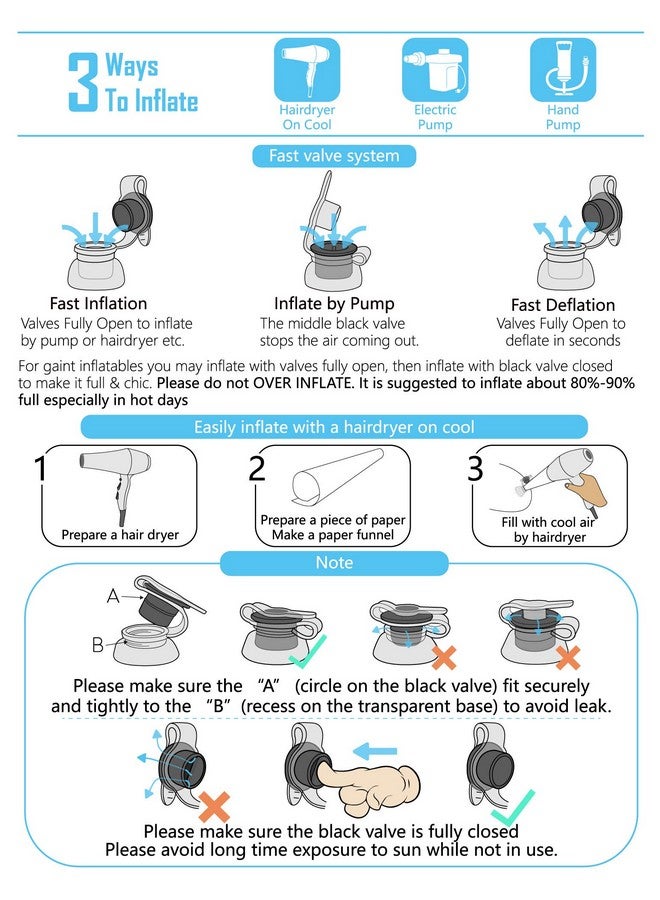 3 Ways To Inflate

Hairdryer On Cool

Electric Pump

Hand Pump

Fast valve system

Fast Inflation
Valves Fully Open to inflate by pump or hairdryer etc.

Inflate by Pump
The middle black valve stops the air coming out.

Fast Deflation
Valves Fully Open to deflate in seconds

For gaint inflatables you may inflate with valves fully open, then inflate with black valve closed to make it full & chic. Please do not OVER INFLATE. It is suggested to inflate about 80%-90% full especially in hot days

Easily inflate with a hairdryer on cool

1
Prepare a hair dryer

2
Prepare a piece of paper
Make a paper funnel

3
Fill with cool air by hairdryer

Note

A

B

Please make sure the "A" (circle on the black valve) fit securely and tightly to the "B" (recess on the transparent base) to avoid leak.

Please make sure the black valve is fully closed
Please avoid long time exposure to sun while not in use.