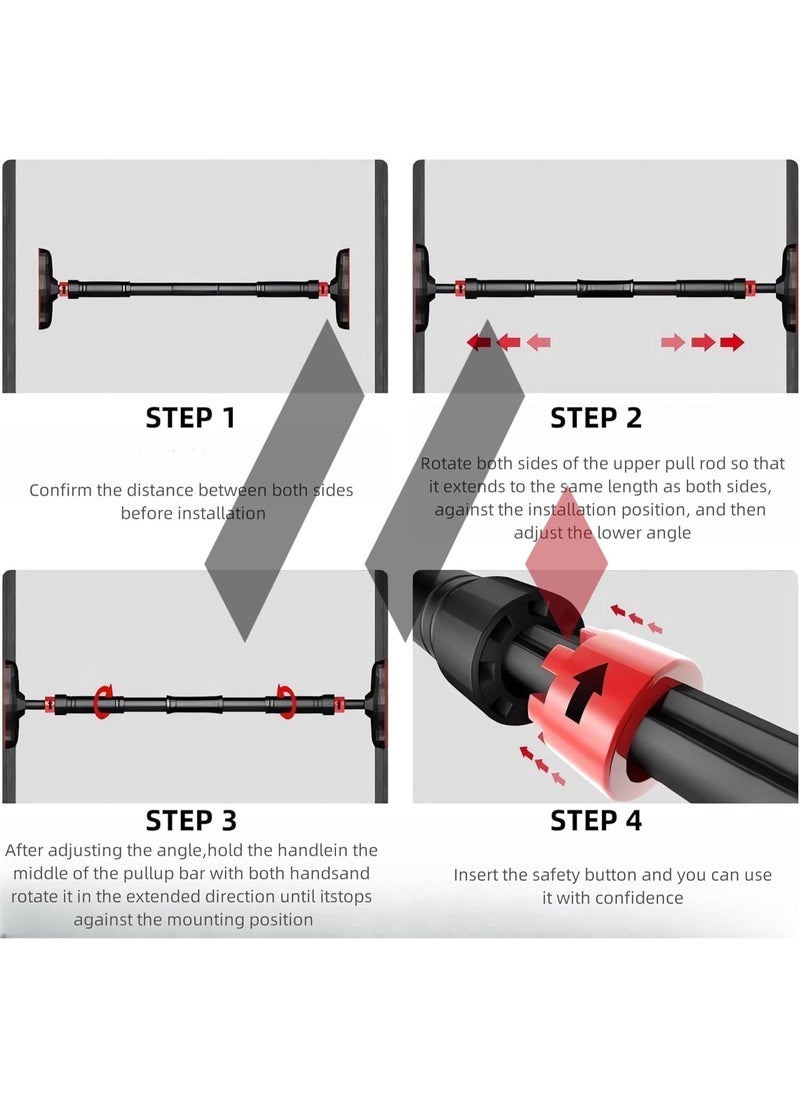 STEP 1

Confirm the distance between both sides before installation

STEP 2

Rotate both sides of the upper pull rod so that it extends to the same length as both sides, against the installation position, and then adjust the lower angle

STEP 3

After adjusting the angle,hold the handlein the middle of the pullup bar with both handsand rotate it in the extended direction until itstops against the mounting position

STEP 4

Insert the safety button and you can use it with confidence