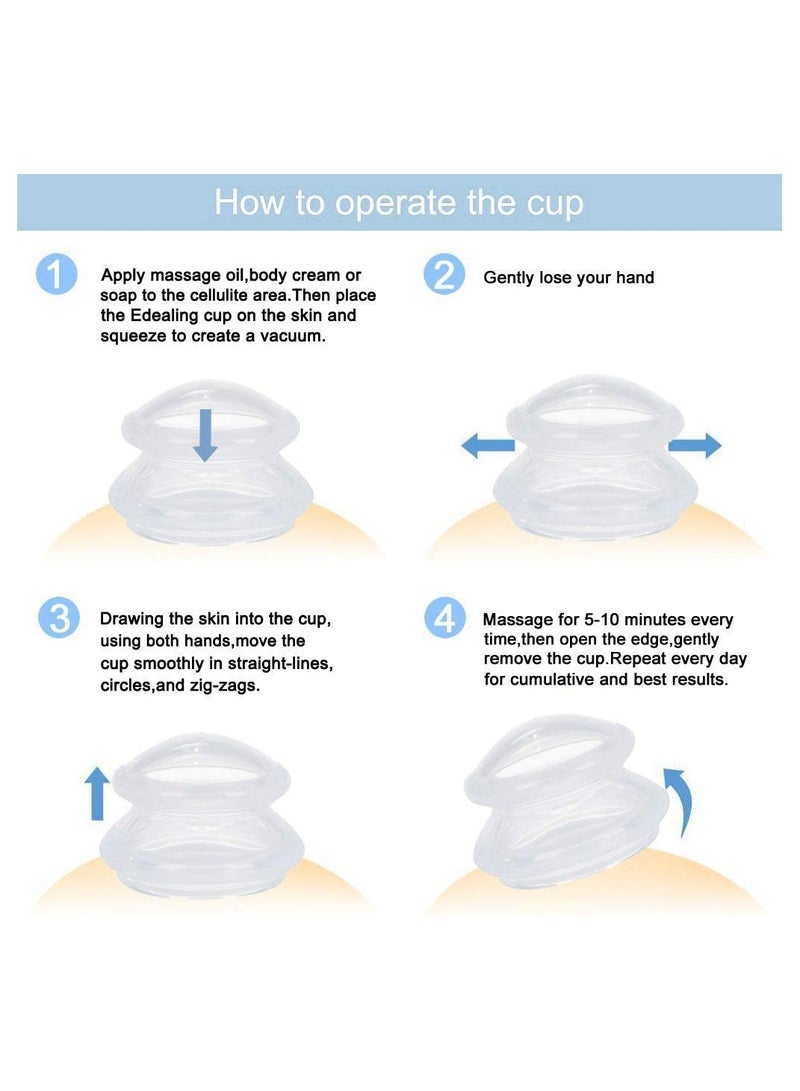 How to operate the cup

1 Apply massage oil,body cream or soap to the cellulite area.Then place the Edealing cup on the skin and squeeze to create a vacuum.

2 Gently lose your hand

3 Drawing the skin into the cup, using both hands,move the cup smoothly in straight-lines, circles,and zig-zags.

4 Massage for 5-10 minutes every time,then open the edge,gently remove the cup.Repeat every day for cumulative and best results.