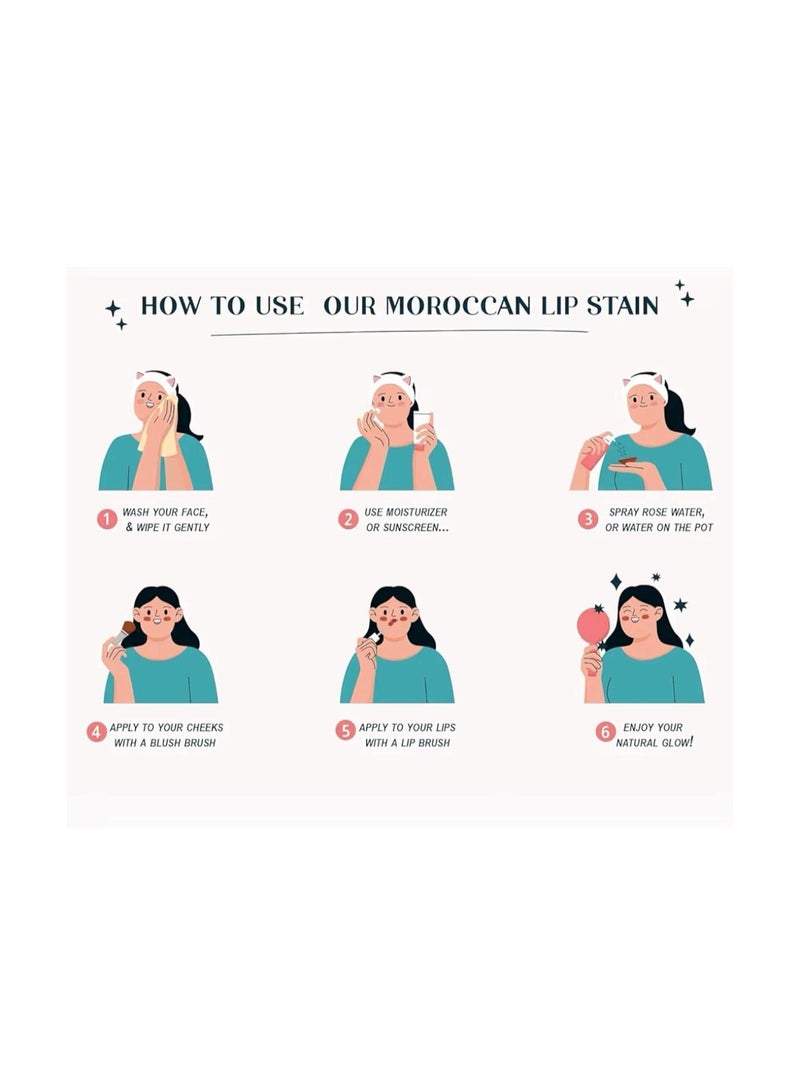 HOW TO USE OUR MOROCCAN LIP STAIN

1 WASH YOUR FACE, & WIPE IT GENTLY

2 USE MOISTURIZER OR SUNSCREEN...

3 SPRAY ROSE WATER, OR WATER ON THE POT

4 APPLY TO YOUR CHEEKS WITH A BLUSH BRUSH

5 APPLY TO YOUR LIPS WITH A LIP BRUSH

6 ENJOY YOUR NATURAL GLOW!