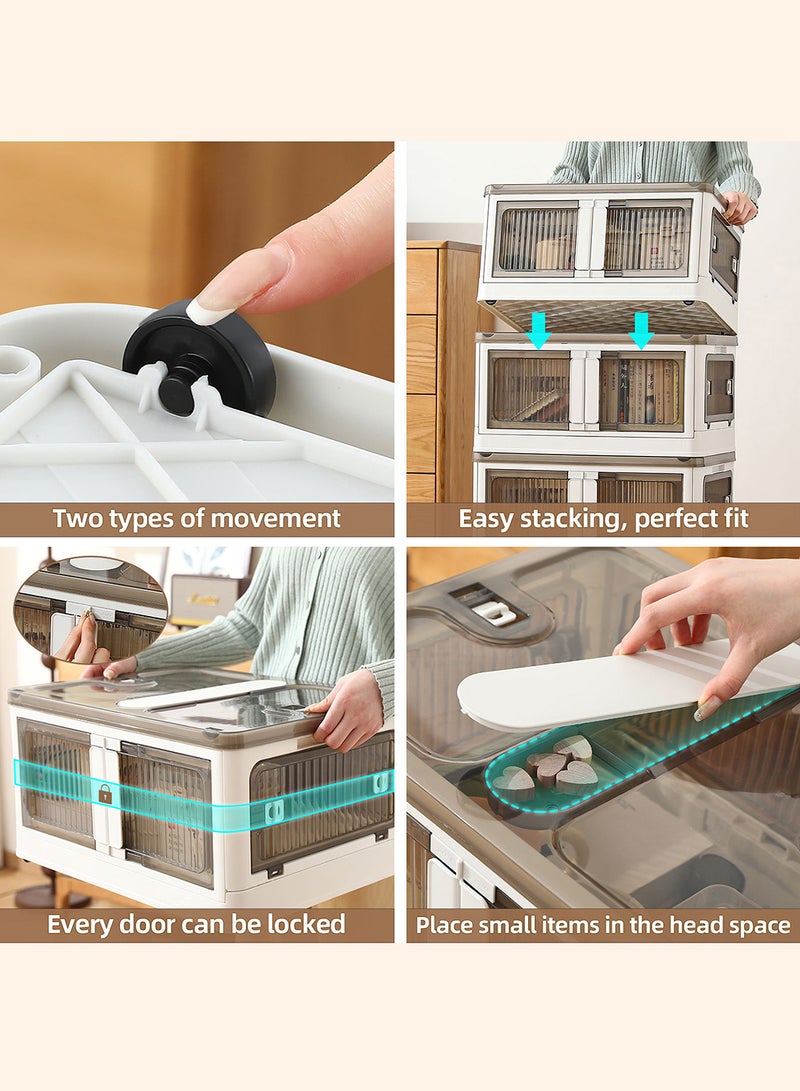 Two types of movement

Easy stacking, perfect fit

Every door can be locked

Place small items in the head space