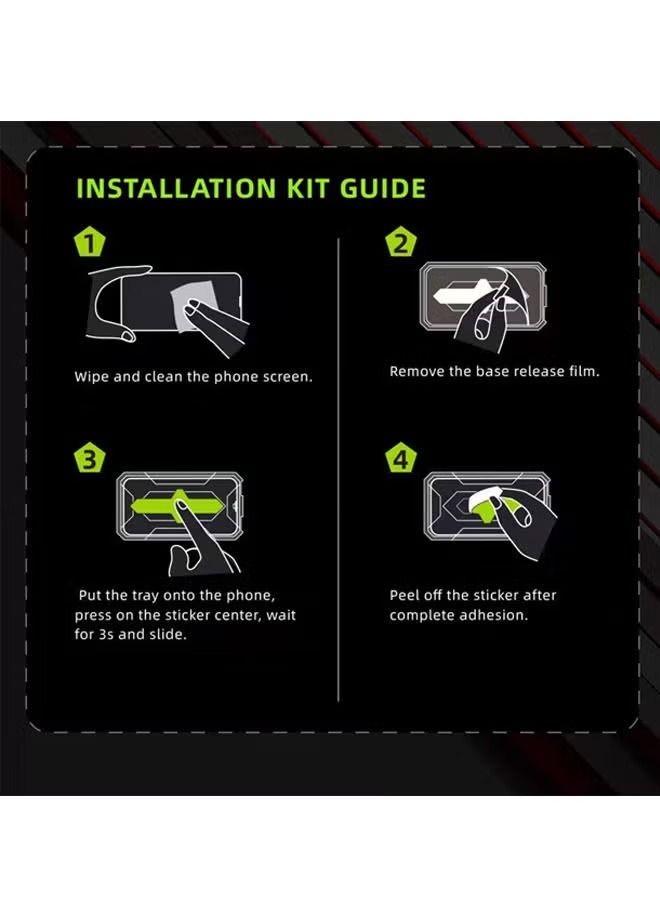 INSTALLATION KIT GUIDE

1

Wipe and clean the phone screen.

2

Remove the base release film.

3

Put the tray onto the phone, press on the sticker center, wait for 3s and slide.

4

Peel off the sticker after complete adhesion.