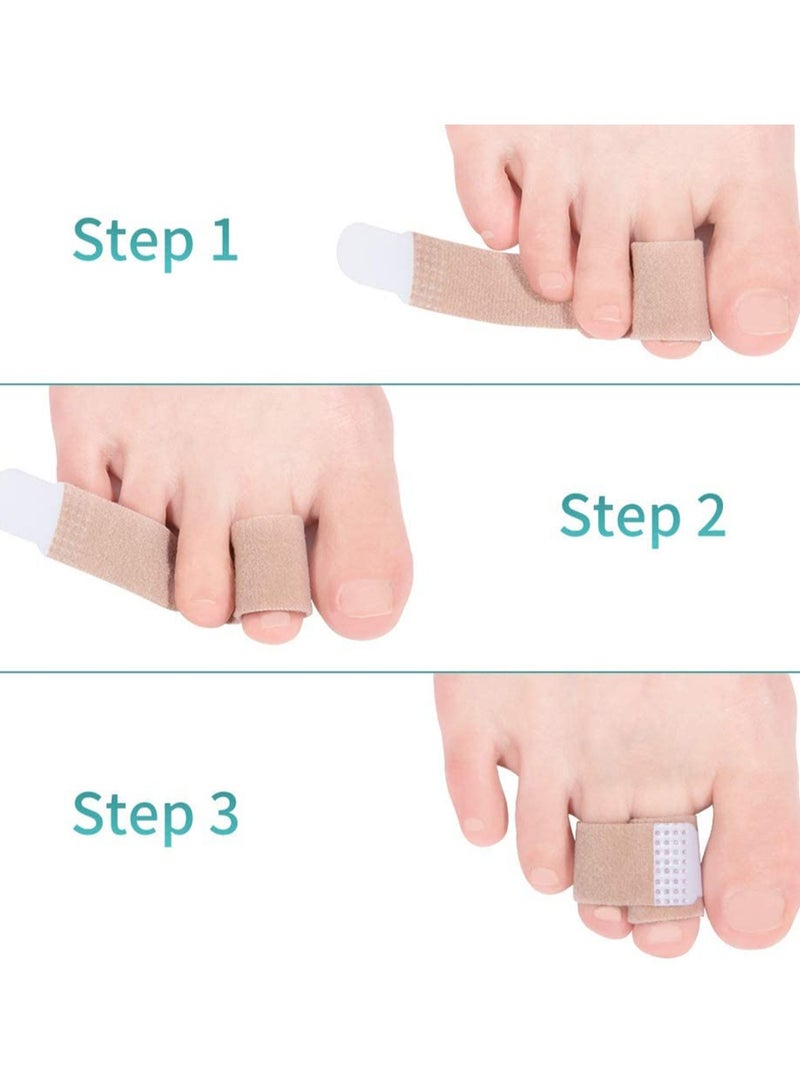 Step 1

Step 2

Step 3