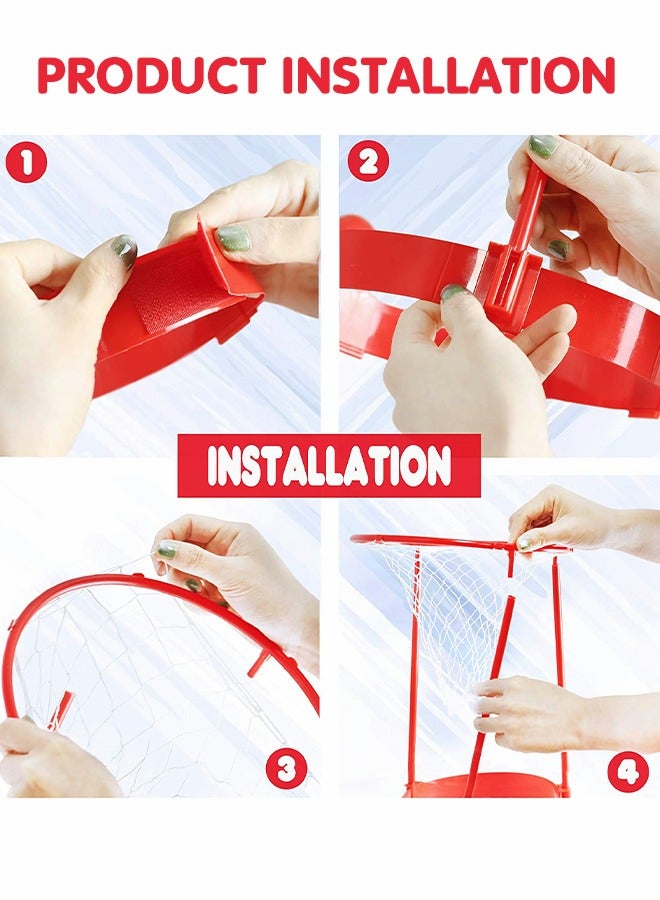 PRODUCT INSTALLATION

1

2

INSTALLATION

3

4