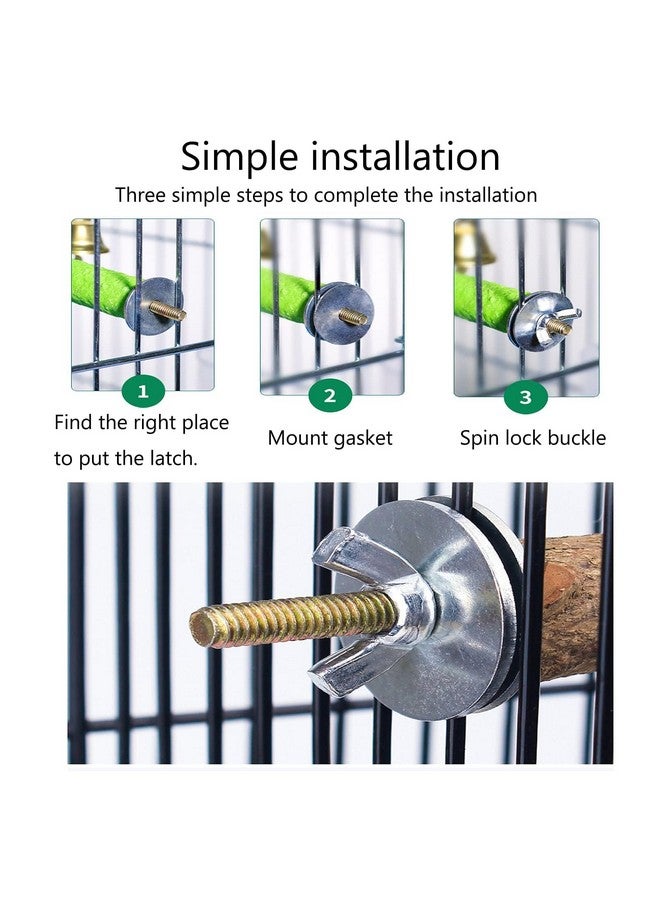 Simple installation

Three simple steps to complete the installation

1

Find the right place to put the latch.

2

Mount gasket

3

Spin lock buckle