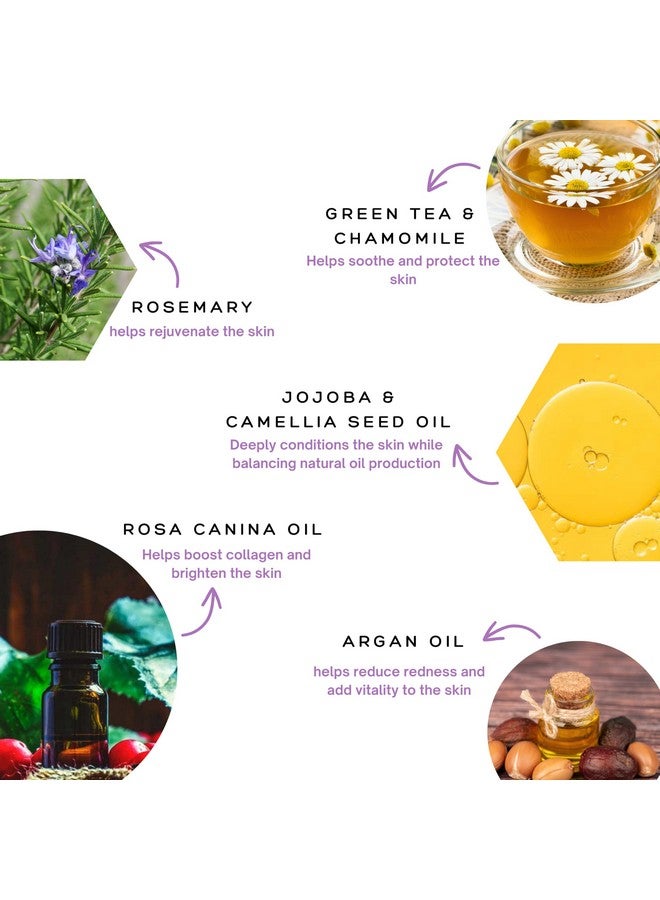 GREEN TEA & CHAMOMILE
Helps soothe and protect the skin

ROSEMARY
helps rejuvenate the skin

JOJOBA & CAMELLIA SEED OIL
Deeply conditions the skin while balancing natural oil production

ROSA CANINA OIL
Helps boost collagen and brighten the skin

ARGAN OIL
helps reduce redness and add vitality to the skin