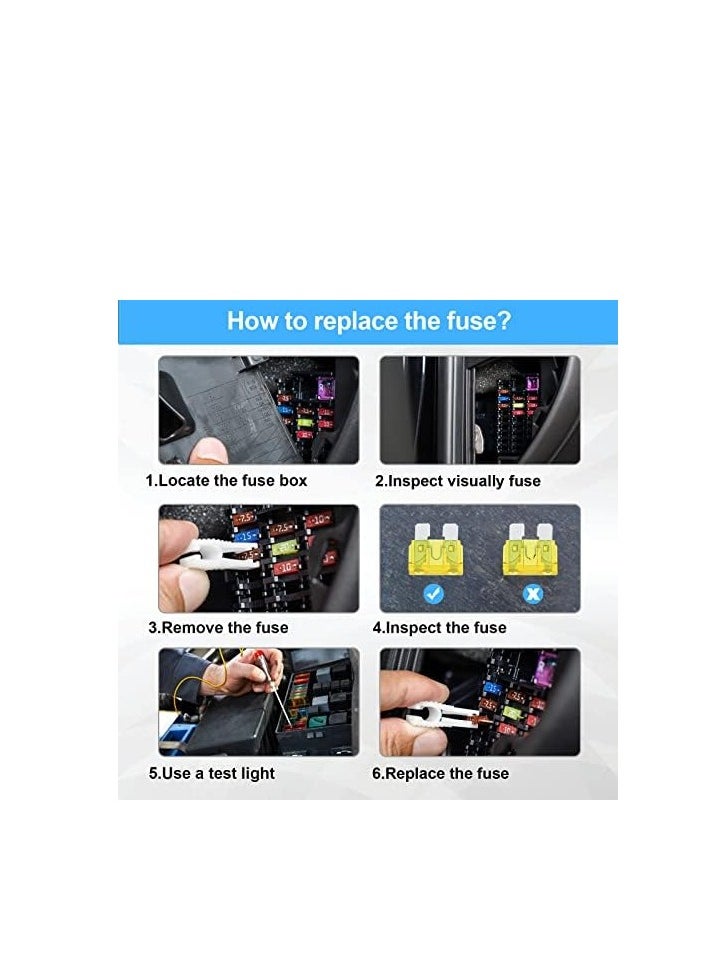 How to replace the fuse?

1.Locate the fuse box

2.Inspect visually fuse

3.Remove the fuse

4.Inspect the fuse

5.Use a test light

6.Replace the fuse