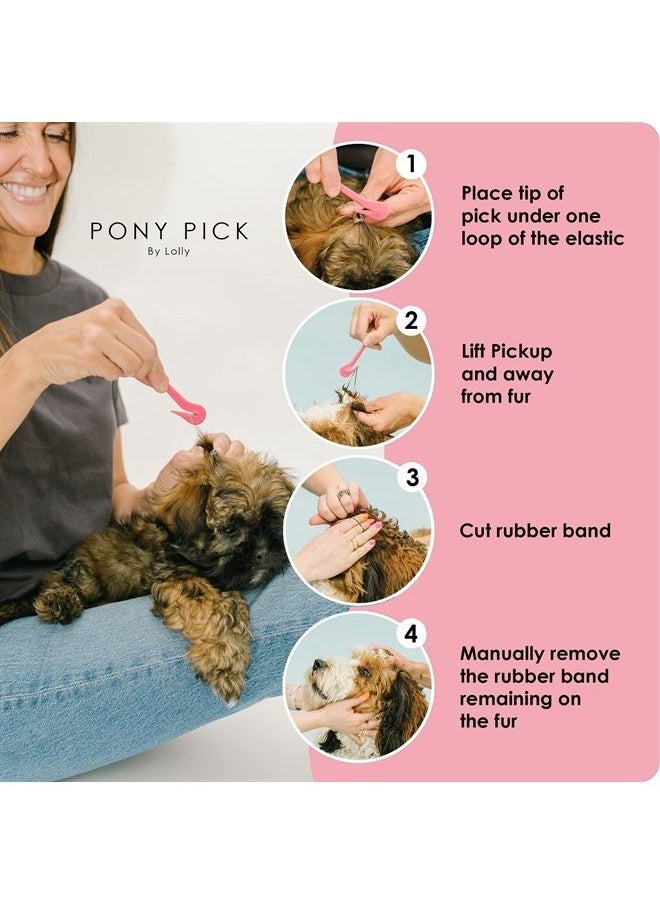 PONY PICK
By Lolly

1
Place tip of pick under one loop of the elastic

2
Lift Pickup and away from fur

3
Cut rubber band

4
Manually remove the rubber band remaining on the fur