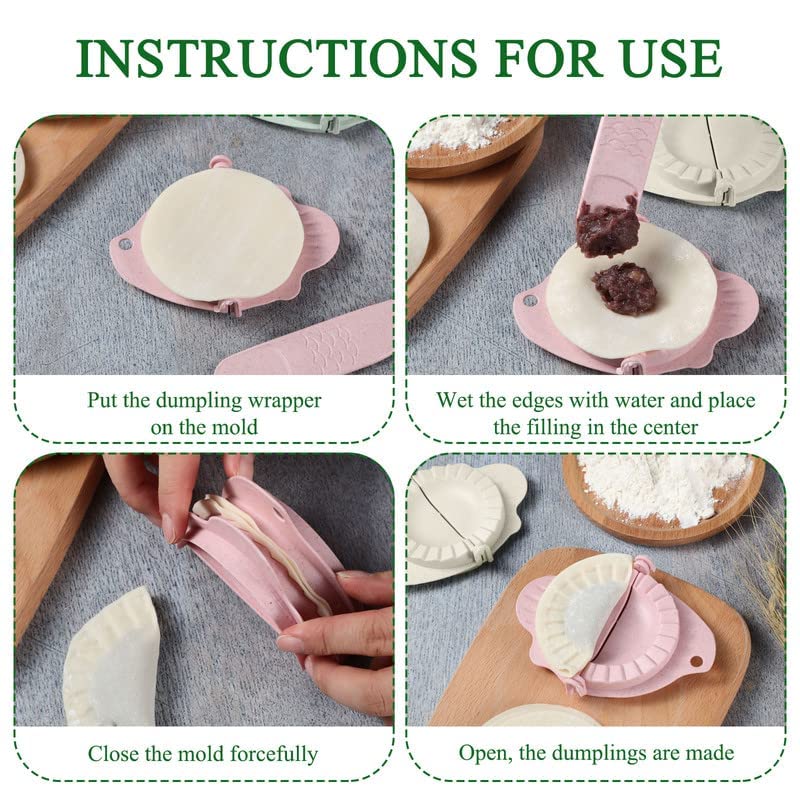 INSTRUCTIONS FOR USE

Put the dumpling wrapper on the mold

Wet the edges with water and place the filling in the center

Close the mold forcefully

Open, the dumplings are made