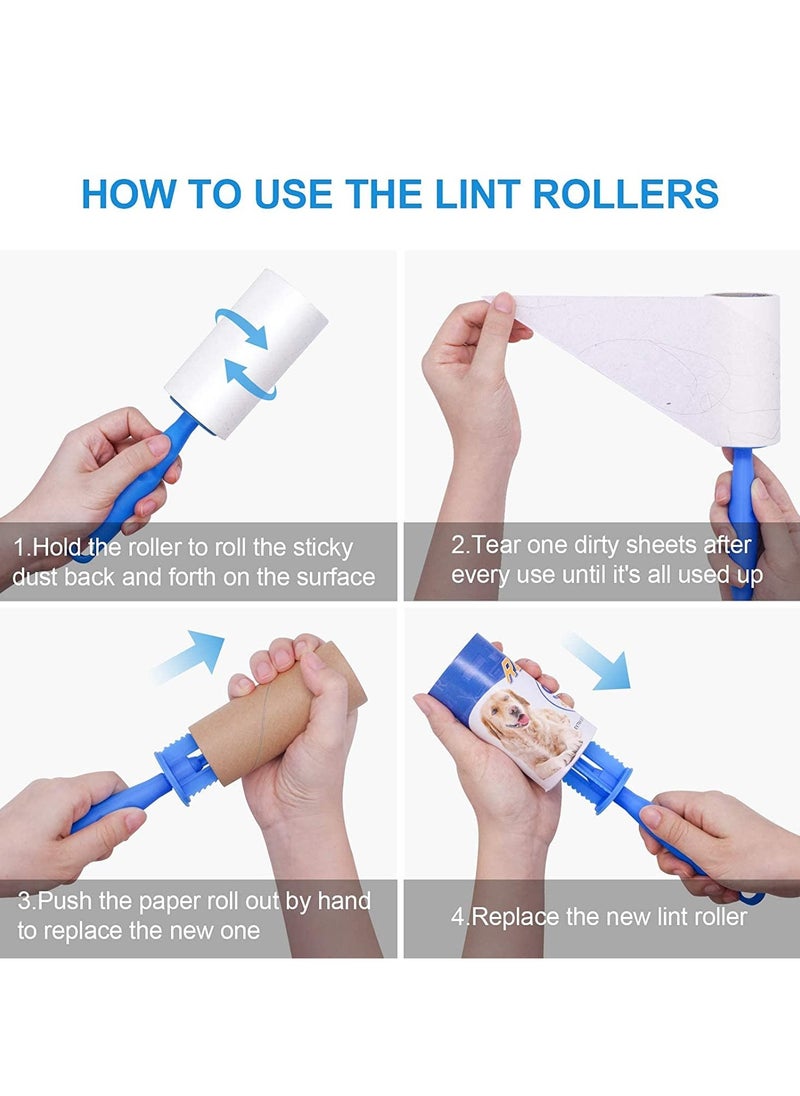 HOW TO USE THE LINT ROLLERS

1.Hold the roller to roll the sticky dust back and forth on the surface

2.Tear one dirty sheets after every use until it's all used up

3.Push the paper roll out by hand to replace the new one

4.Replace the new lint roller