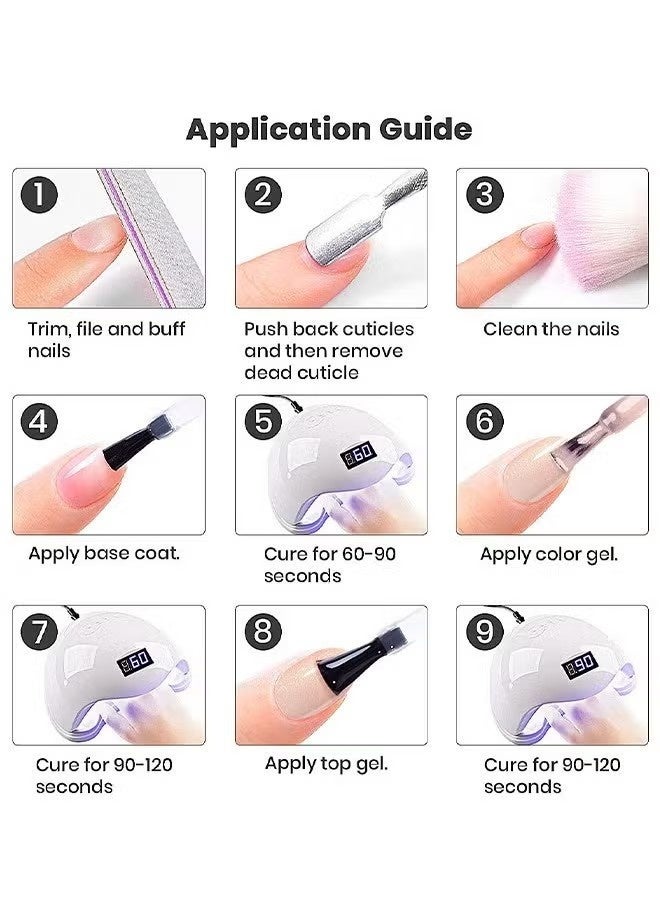 Application Guide

1

Trim, file and buff nails

2

Push back cuticles and then remove dead cuticle

3

Clean the nails

4

Apply base coat.

5

60

Cure for 60-90 seconds

6

Apply color gel.

7

60

Cure for 90-120 seconds

8

Apply top gel.

9

90

Cure for 90-120 seconds