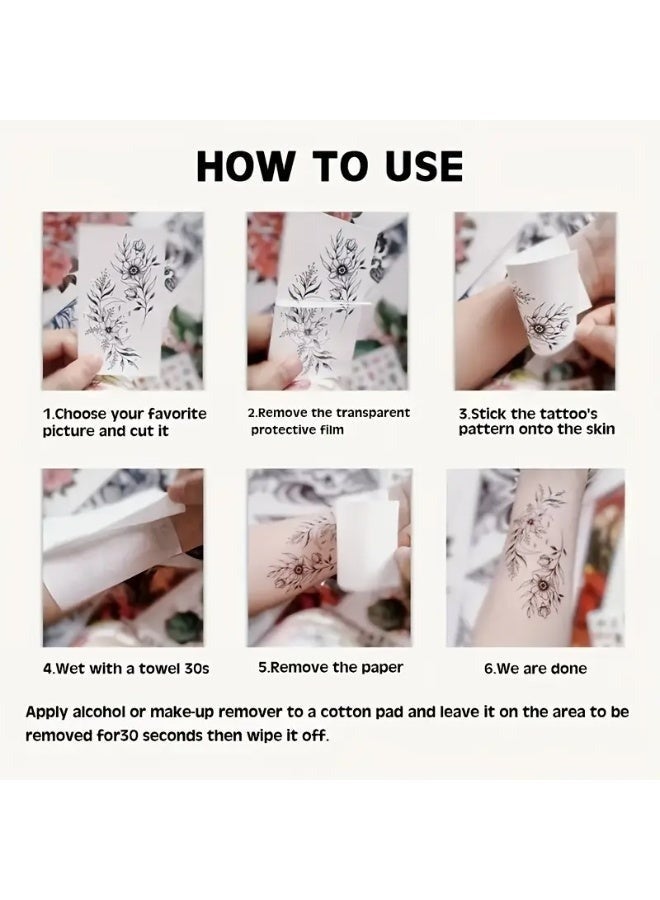 HOW TO USE

1.Choose your favorite picture and cut it

2.Remove the transparent protective film

3.Stick the tattoo's pattern onto the skin

4.Wet with a towel 30s

5.Remove the paper

6.We are done

Apply alcohol or make-up remover to a cotton pad and leave it on the area to be removed for30 seconds then wipe it off.