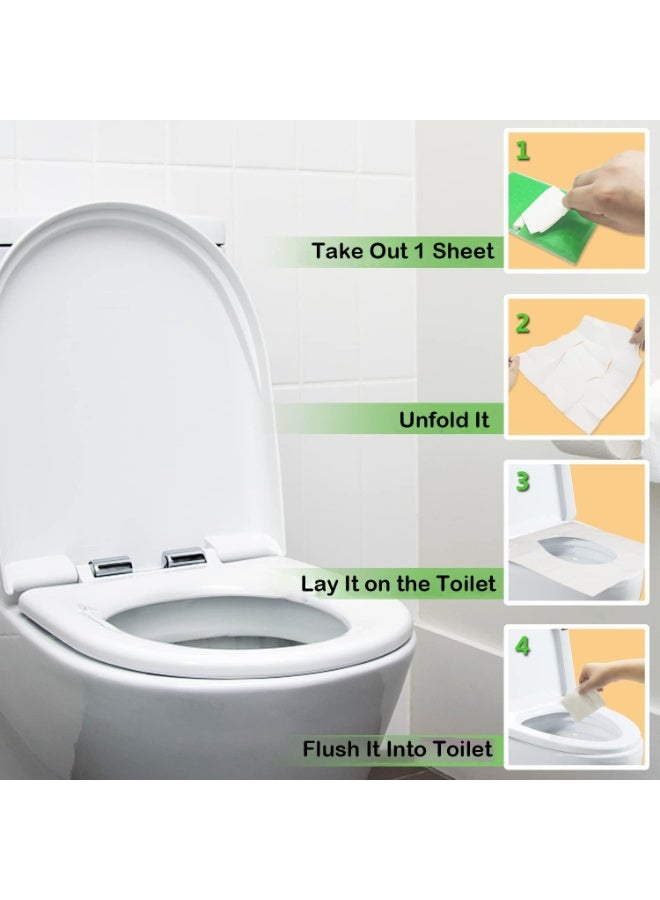 1
Take Out 1 Sheet

2
Unfold It

3
Lay It on the Toilet

4
Flush It Into Toilet