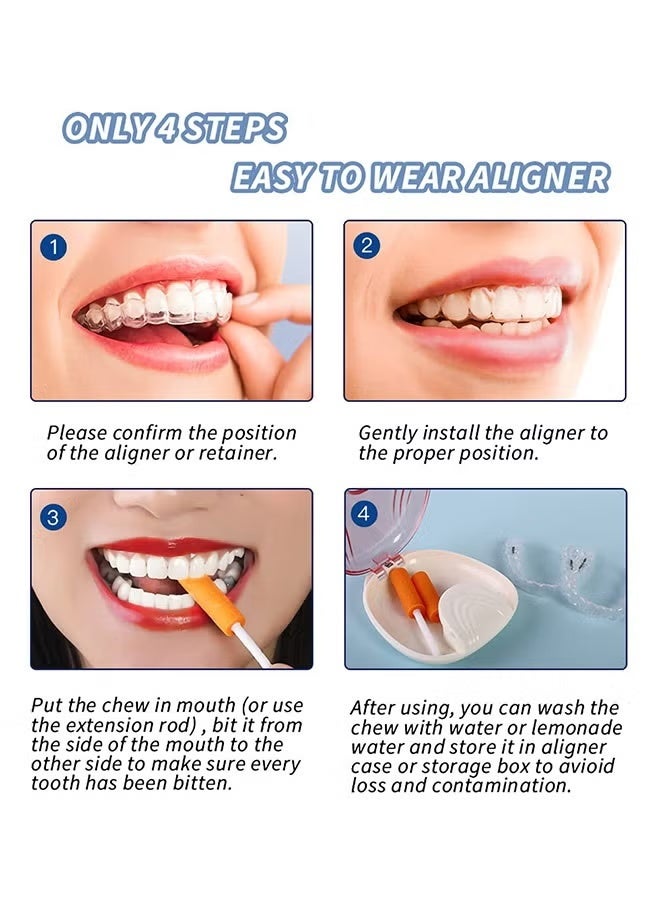 ONLY 4 STEPS
EASY TO WEAR ALIGNER

1

Please confirm the position of the aligner or retainer.

2

Gently install the aligner to the proper position.

3

Put the chew in mouth (or use the extension rod) , bit it from the side of the mouth to the other side to make sure every tooth has been bitten.

4

After using, you can wash the chew with water or lemonade water and store it in aligner case or storage box to avioid loss and contamination.