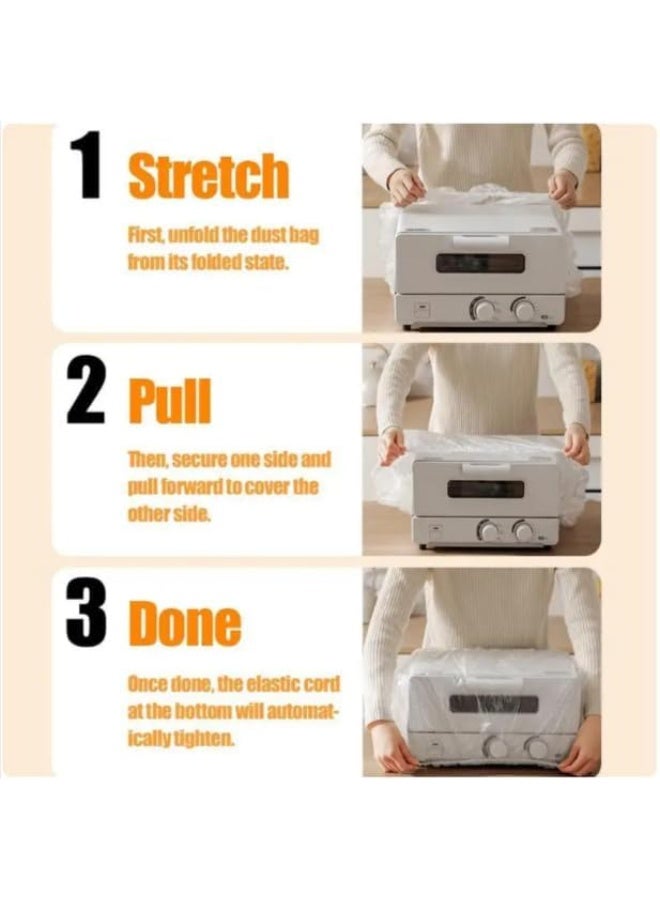 1 Stretch

First, unfold the dust bag from its folded state.

2 Pull

Then, secure one side and pull forward to cover the other side.

3 Done

Once done, the elastic cord at the bottom will automatically tighten.