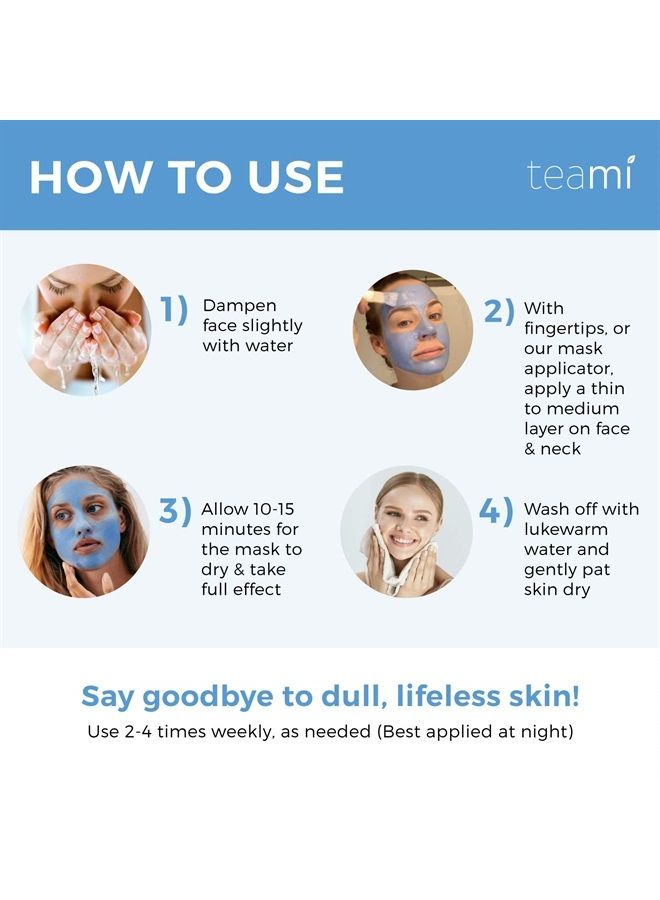 HOW TO USE

teami

1) Dampen face slightly with water

2) With fingertips, or our mask applicator, apply a thin to medium layer on face & neck

3) Allow 10-15 minutes for the mask to dry & take full effect

4) Wash off with lukewarm water and gently pat skin dry

Say goodbye to dull, lifeless skin!

Use 2-4 times weekly, as needed (Best applied at night)