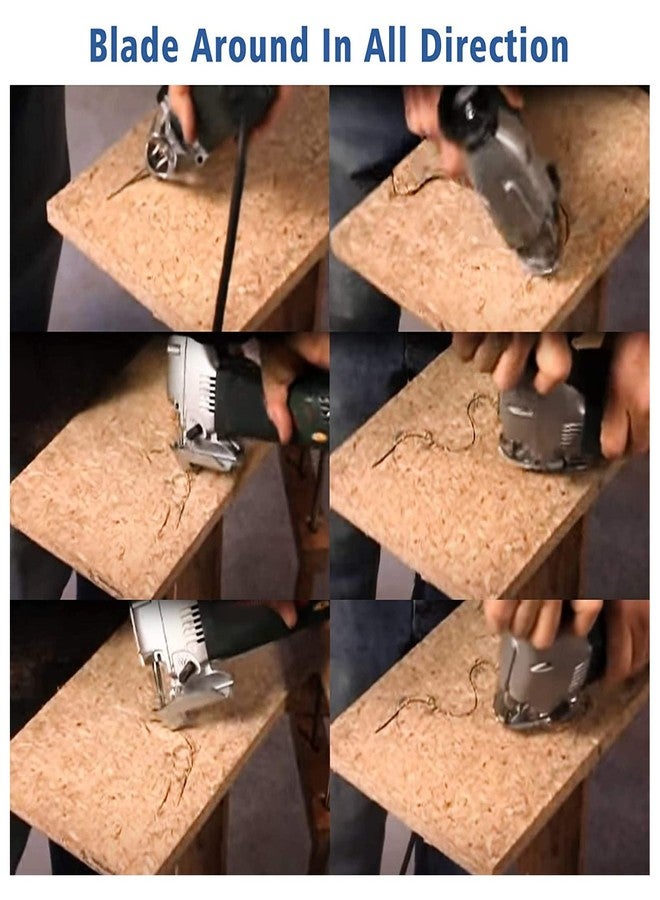 Blade Around In All Direction