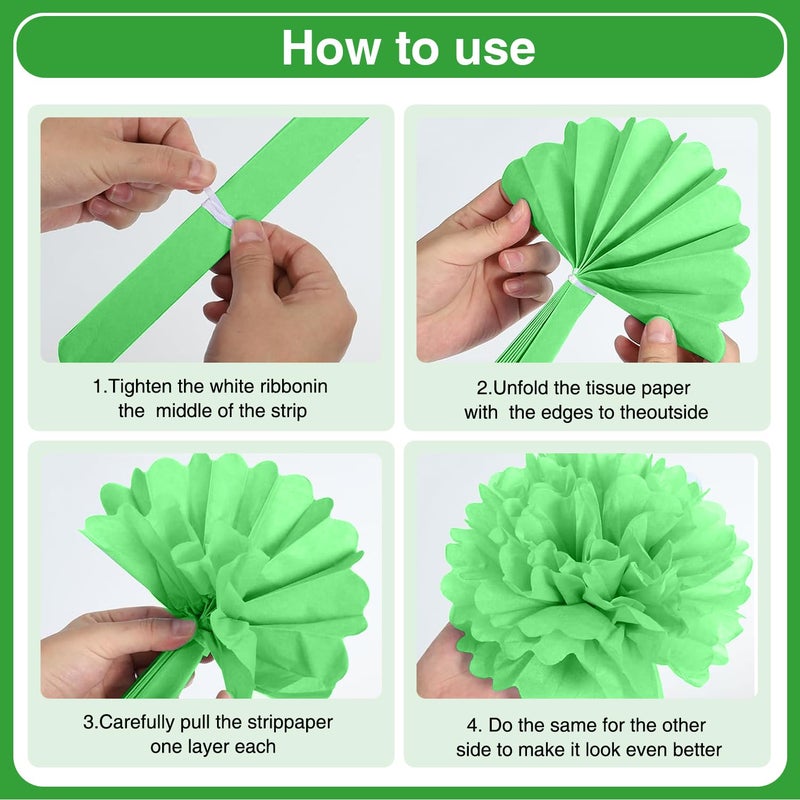 How to use

1.Tighten the white ribbonin the middle of the strip

2.Unfold the tissue paper with the edges to theoutside

3.Carefully pull the strippaper one layer each

4. Do the same for the other side to make it look even better