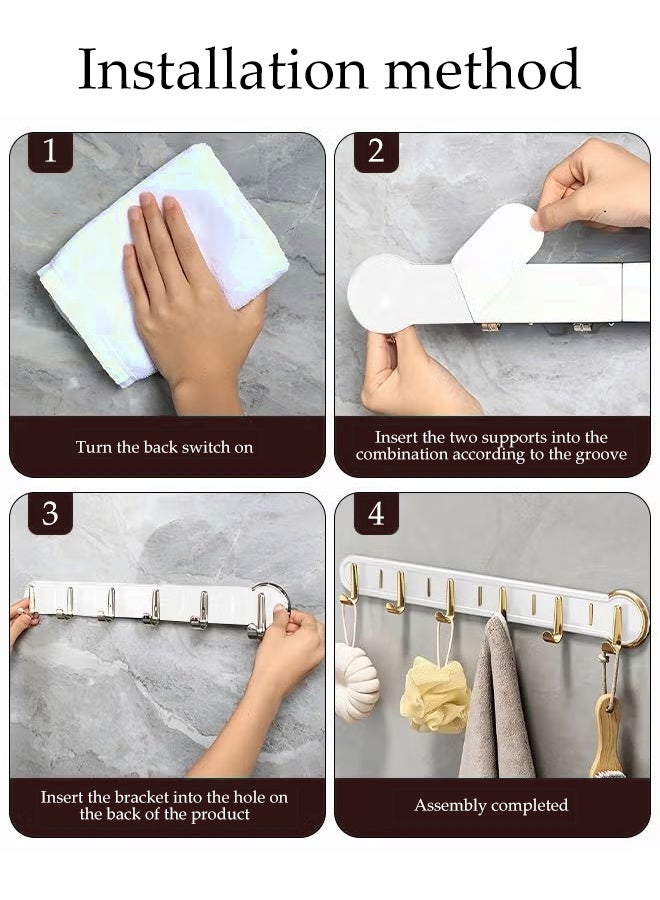 Installation method

1

Turn the back switch on

2

Insert the two supports into the combination according to the groove

3

Insert the bracket into the hole on the back of the product

4

Assembly completed