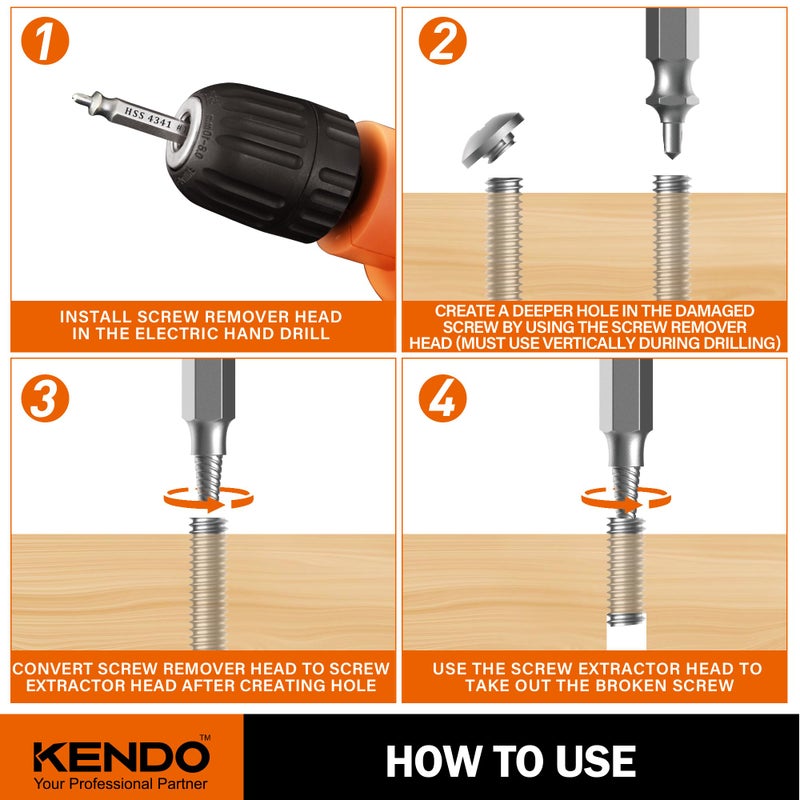 1

HSS 4341

INSTALL SCREW REMOVER HEAD IN THE ELECTRIC HAND DRILL

2

CREATE A DEEPER HOLE IN THE DAMAGED SCREW BY USING THE SCREW REMOVER HEAD (MUST USE VERTICALLY DURING DRILLING)

3

CONVERT SCREW REMOVER HEAD TO SCREW EXTRACTOR HEAD AFTER CREATING HOLE

4

USE THE SCREW EXTRACTOR HEAD TO TAKE OUT THE BROKEN SCREW

KENDO™
Your Professional Partner

HOW TO USE