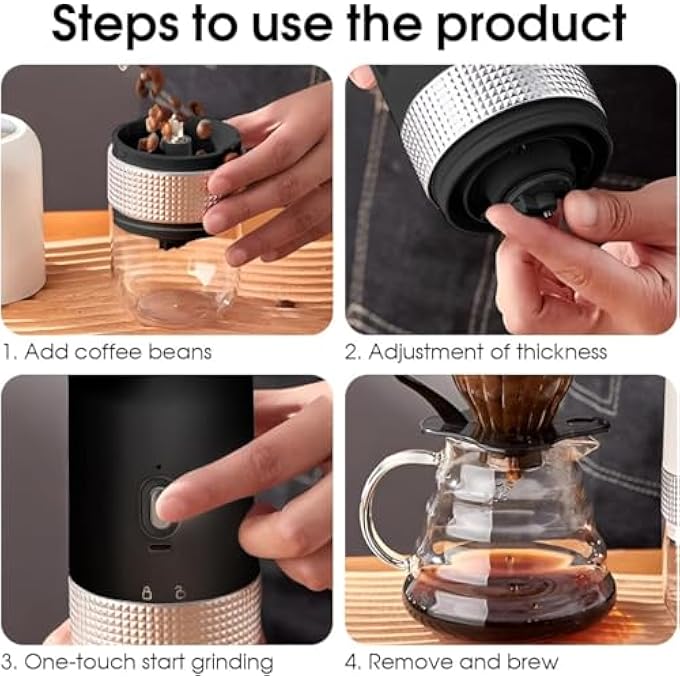 Steps to use the product

1. Add coffee beans

2. Adjustment of thickness

3. One-touch start grinding

4. Remove and brew